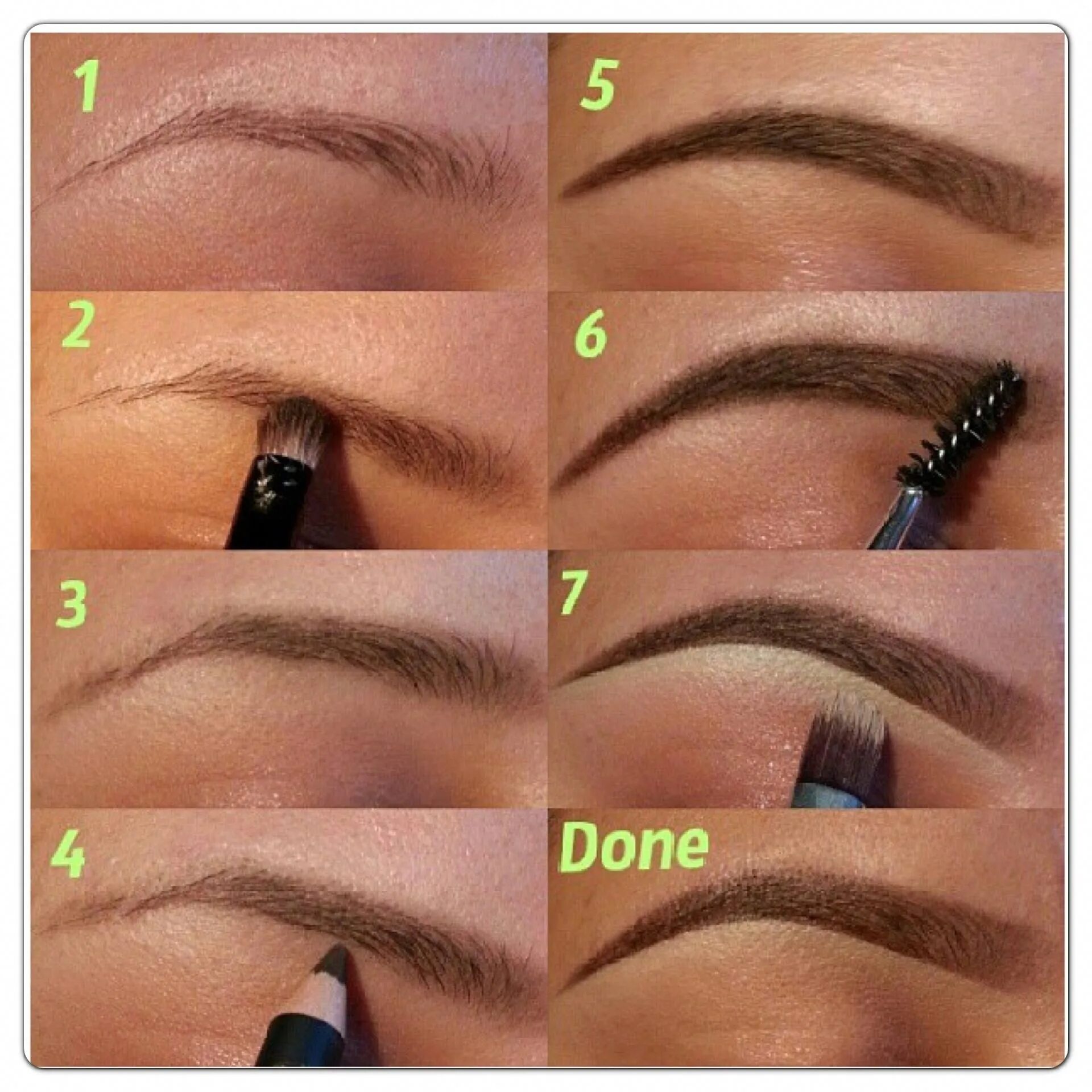 1

2

3

4

5

6

7

Done