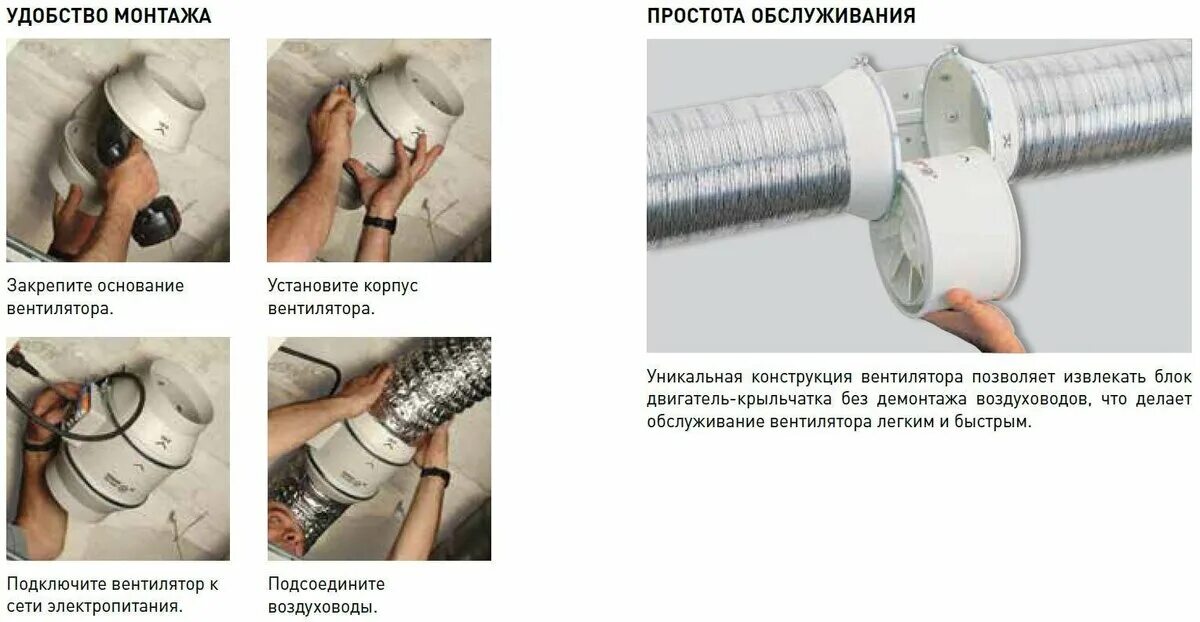 УДОБСТВО МОНТАЖА

Закрепите основание вентилятора.

Установите корпус вентилятора.

Подключите вентилятор к сети электропитания.

Подсоедините воздуховоды.

ПРОСТОТА ОБСЛУЖИВАНИЯ

Уникальная конструкция вентилятора позволяет извлекать блок двигатель-крыльчатка без демонтажа воздуховодов, что делает обслуживание вентилятора легким и быстрым.