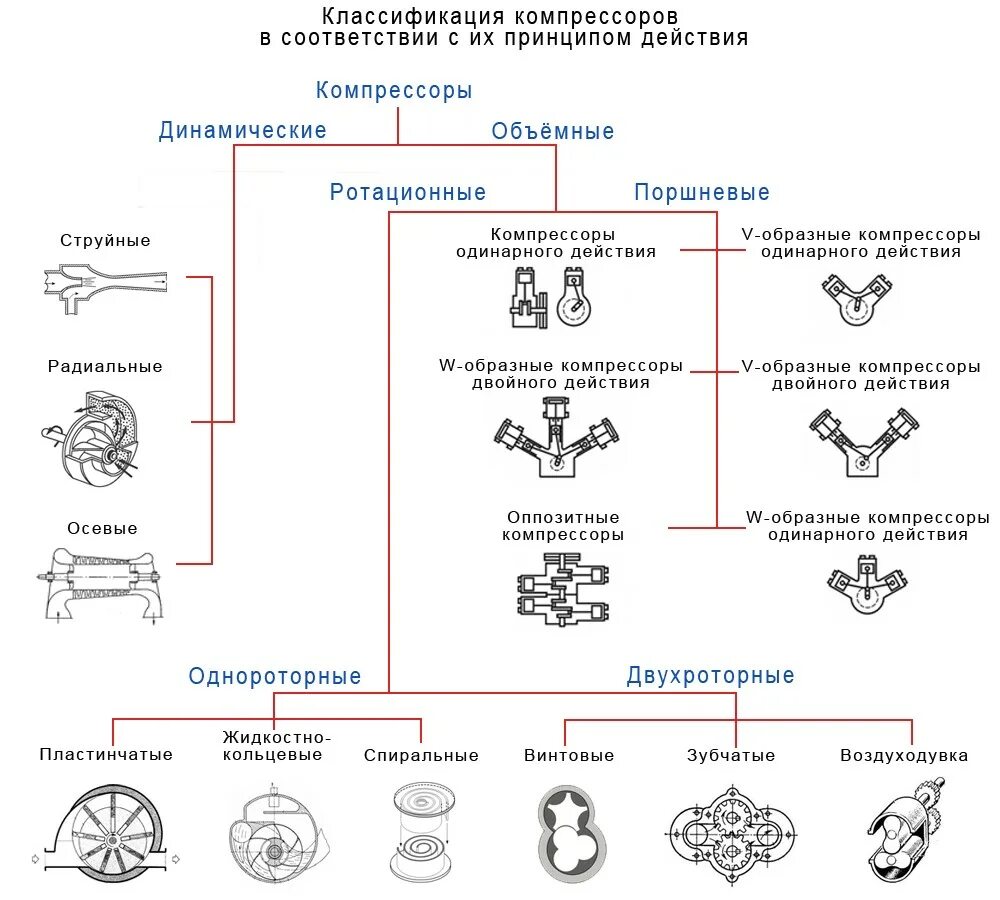 Классификация компрессоров
в соответствии с их принципом действия

Компрессоры

Динамические

Объёмные

Ротационные

Поршневые

Струйные

Радиальные

Осевые

Компрессоры одинарного действия

V-образные компрессоры одинарного действия

W-образные компрессоры двойного действия

V-образные компрессоры двойного действия

Оппозитные компрессоры

W-образные компрессоры одинарного действия

Однороторные

Двухроторные

Пластинчатые

Жидкостно-кольцевые

Спиральные

Винтовые

Зубчатые

Воздуходувка