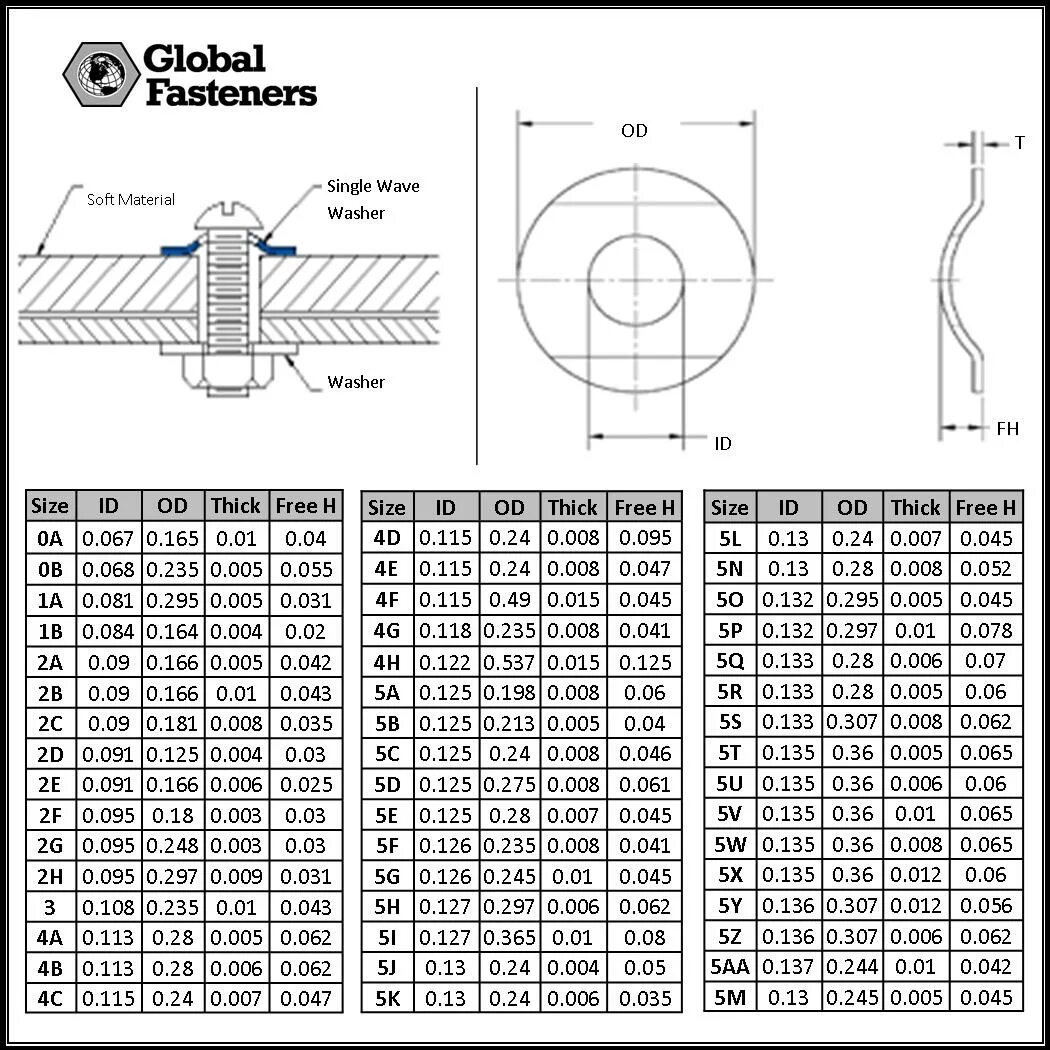 Global Fasteners

Soft Material

Single Wave Washer

Washer

OD

ID

T

FH

| Size | ID | OD | Thick | Free H |
|---|---|---|---|---|
| 0A | 0.067 | 0.165 | 0.01 | 0.04 |
| 0B | 0.068 | 0.235 | 0.005 | 0.055 |
| 1A | 0.081 | 0.295 | 0.005 | 0.031 |
| 1B | 0.084 | 0.164 | 0.004 | 0.02 |
| 2A | 0.09 | 0.166 | 0.005 | 0.042 |
| 2B | 0.09 | 0.166 | 0.01 | 0.043 |
| 2C | 0.09 | 0.181 | 0.008 | 0.035 |
| 2D | 0.091 | 0.125 | 0.004 | 0.03 |
| 2E | 0.091 | 0.166 | 0.006 | 0.025 |
| 2F | 0.095 | 0.18 | 0.003 | 0.03 |
| 2G | 0.095 | 0.248 | 0.003 | 0.03 |
| 2H | 0.095 | 0.297 | 0.009 | 0.031 |
| 3 | 0.108 | 0.235 | 0.01 | 0.043 |
| 4A | 0.113 | 0.28 | 0.005 | 0.062 |
| 4B | 0.113 | 0.28 | 0.006 | 0.062 |
| 4C | 0.115 | 0.24 | 0.007 | 0.047 |

| Size | ID | OD | Thick | Free H |
|---|---|---|---|---|
| 4D | 0.115 | 0.24 | 0.008 | 0.095 |
| 4E | 0.115 | 0.24 | 0.008 | 0.047 |
| 4F | 0.115 | 0.49 | 0.015 | 0.045 |
| 4G | 0.118 | 0.235 | 0.008 | 0.041 |
| 4H | 0.122 | 0.537 | 0.015 | 0.125 |
| 5A | 0.125 | 0.198 | 0.008 | 0.06 |
| 5B | 0.125 | 0.213 | 0.005 | 0.04 |
| 5C | 0.125 | 0.24 | 0.008 | 0.046 |
| 5D | 0.125 | 0.275 | 0.008 | 0.061 |
| 5E | 0.125 | 0.28 | 0.007 | 0.045 |
| 5F | 0.126 | 0.235 | 0.008 | 0.041 |
| 5G | 0.126 | 0.245 | 0.01 | 0.045 |
| 5H | 0.127 | 0.297 | 0.006 | 0.062 |
| 5I | 0.127 | 0.365 | 0.01 | 0.08 |
| 5J | 0.13 | 0.24 | 0.004 | 0.05 |
| 5K | 0.13 | 0.24 | 0.006 | 0.035 |

| Size | ID | OD | Thick | Free H |
|---|---|---|---|---|
| 5L | 0.13 | 0.24 | 0.007 | 0.045 |
| 5N | 0.13 | 0.28 | 0.008 | 0.052 |
| 5O | 0.132 | 0.295 | 0.005 | 0.045 |
| 5P | 0.132 | 0.297 | 0.01 | 0.078 |
| 5Q | 0.133 | 0.28 | 0.006 | 0.07 |
| 5R | 0.133 | 0.28 | 0.005 | 0.06 |
| 5S | 0.133 | 0.307 | 0.008 | 0.062 |
| 5T | 0.135 | 0.36 | 0.005 | 0.065 |
| 5U | 0.135 | 0.36 | 0.006 | 0.06 |
| 5V | 0.135 | 0.36 | 0.01 | 0.065 |
| 5W | 0.135 | 0.36 | 0.008 | 0.065 |
| 5X | 0.135 | 0.36 | 0.012 | 0.06 |
| 5Y | 0.136 | 0.307 | 0.012 | 0.056 |
| 5Z | 0.136 | 0.307 | 0.006 | 0.062 |
| 5AA | 0.137 | 0.244 | 0.01 | 0.042 |
| 5M | 0.13 | 0.245 | 0.005 | 0.045 |