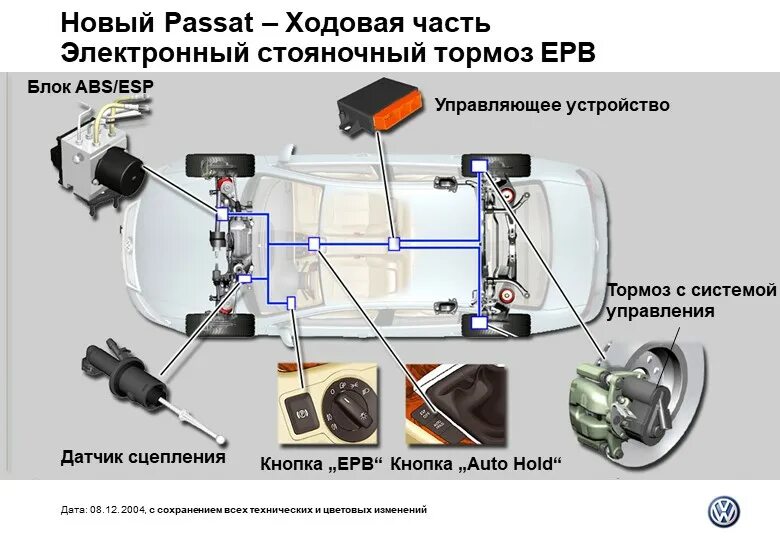 Новый Passat – Ходовая часть
Электронный стояночный тормоз EPB

Блок ABS/ESP

Управляющее устройство

Тормоз с системой управления

Датчик сцепления

Кнопка „EPB“

Кнопка „Auto Hold“

Дата: 08.12.2004, с сохранением всех технических и цветовых изменений