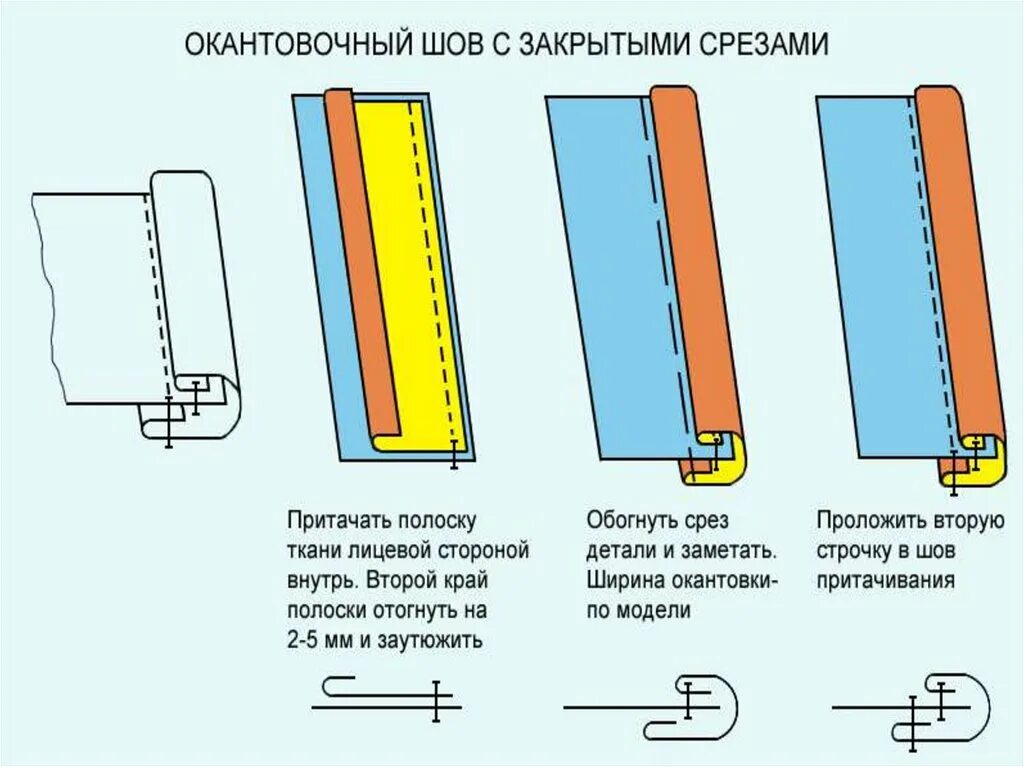 ОКАНТОВОЧНЫЙ ШОВ С ЗАКРЫТЫМИ СРЕЗАМИ

Притачать полоску ткани лицевой стороной внутрь. Второй край полоски отогнуть на 2-5 мм и заутюжить

Обогнуть срез детали и заметать. Ширина окантовки- по модели

Проложить вторую строчку в шов притачивания