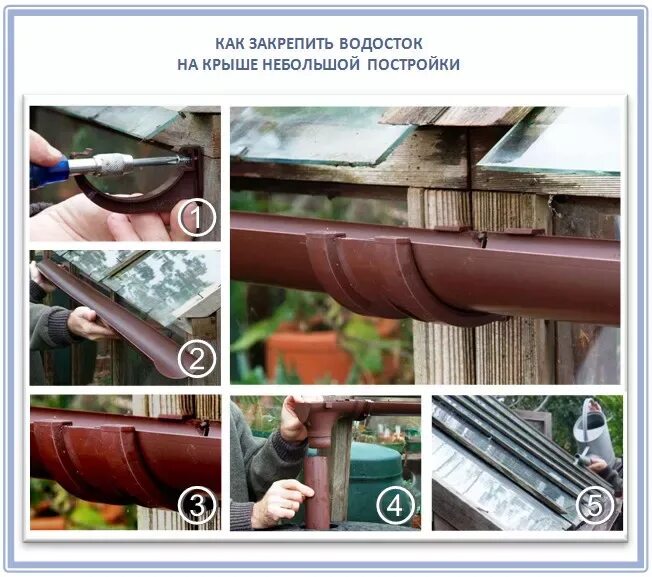 КАК ЗАКРЕПИТЬ ВОДОСТОК
НА КРЫШЕ НЕБОЛЬШОЙ ПОСТРОЙКИ

1

2

3

4

5