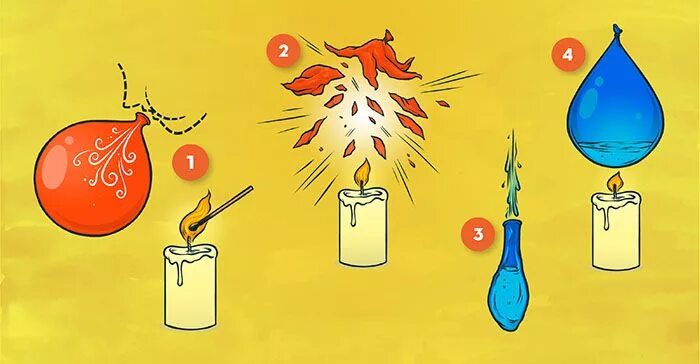 1

2

3

4