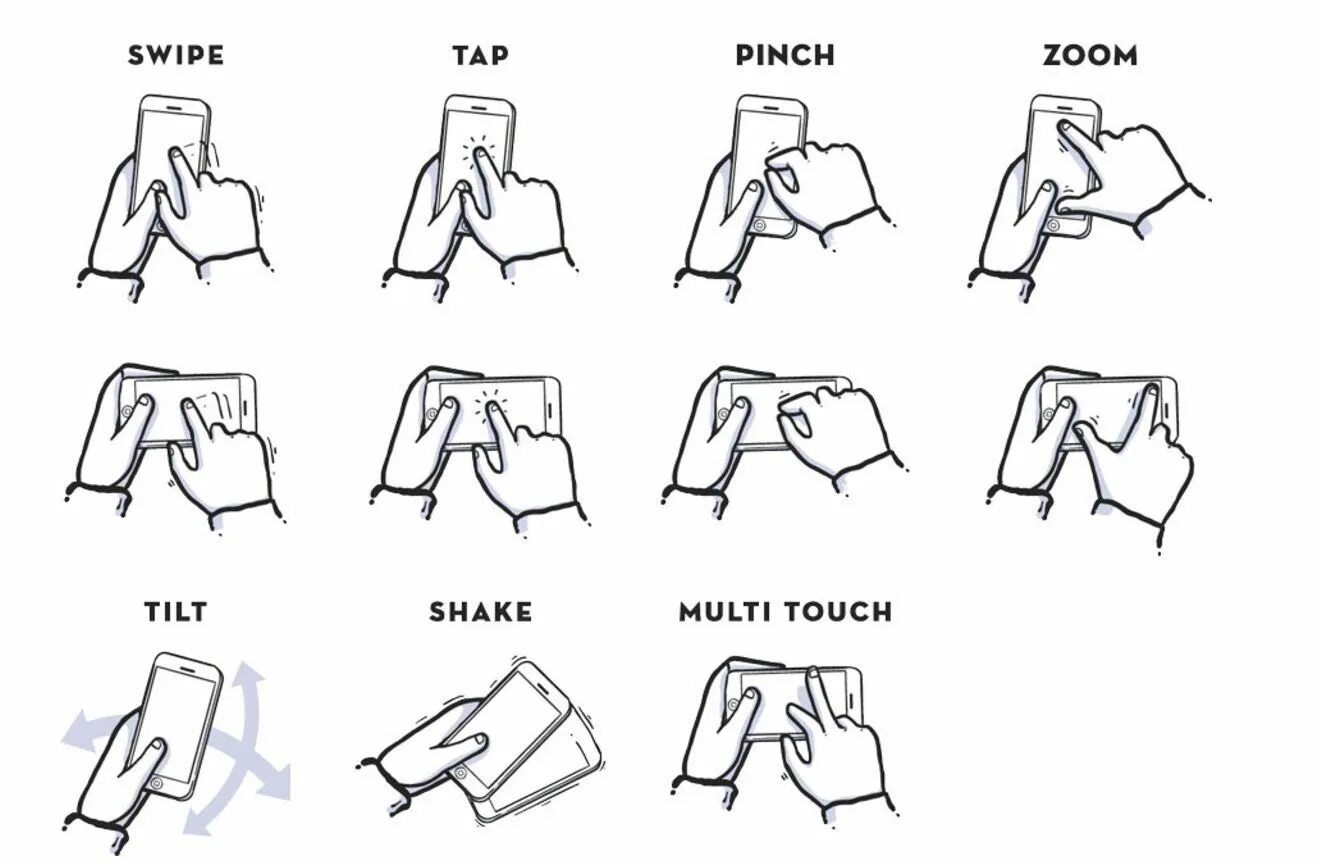 SWIPE

TAP

PINCH

ZOOM

TILT

SHAKE

MULTI TOUCH