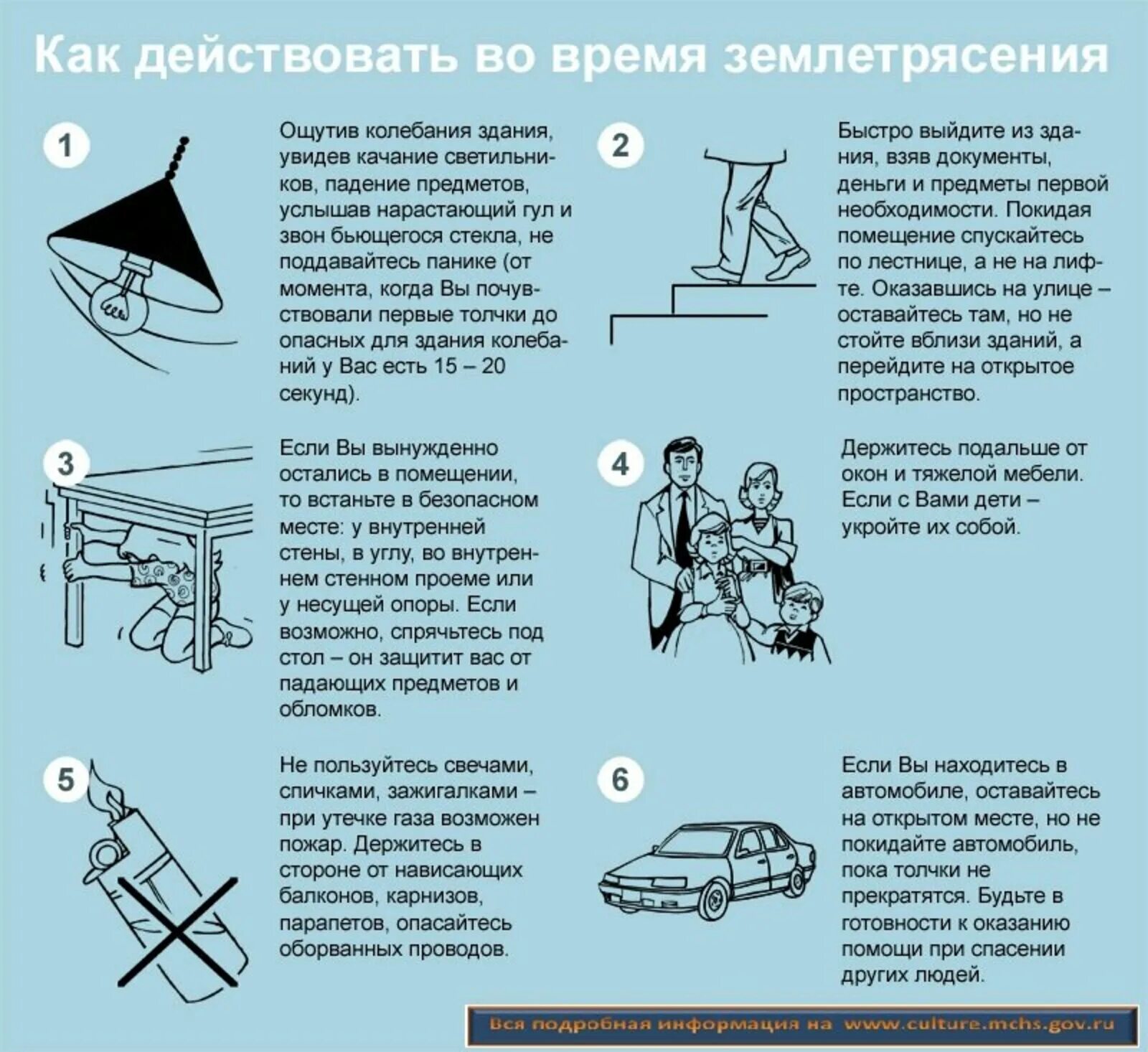 Как действовать во время землетрясения

1

Ощутив колебания здания, увидев качание светильников, падение предметов, услышав нарастающий гул и звон бьющегося стекла, не поддавайтесь панике (от момента, когда Вы почувствовали первые толчки до опасных для здания колебаний у Вас есть 15 – 20 секунд).

2

Быстро выйдите из здания, взяв документы, деньги и предметы первой необходимости. Покидая помещение спускайтесь по лестнице, а не на лифте. Оказавшись на улице – оставайтесь там, но не стойте вблизи зданий, а перейдите на открытое пространство.

3

Если Вы вынужденно остались в помещении, то встаньте в безопасном месте: у внутренней стены, в углу, во внутреннем стенном проеме или у несущей опоры. Если возможно, спрячьтесь под стол – он защитит вас от падающих предметов и обломков.

4

Держитесь подальше от окон и тяжелой мебели. Если с Вами дети – укройте их собой.

5

Не пользуйтесь свечами, спичками, зажигалками – при утечке газа возможен пожар. Держитесь в стороне от нависающих балконов, карнизов, парапетов, опасайтесь оборванных проводов.

6

Если Вы находитесь в автомобиле, оставайтесь на открытом месте, но не покидайте автомобиль, пока толчки не прекратятся. Будьте в готовности к оказанию помощи при спасении других людей.

Вся подробная информация на www.culture.mchs.gov.ru