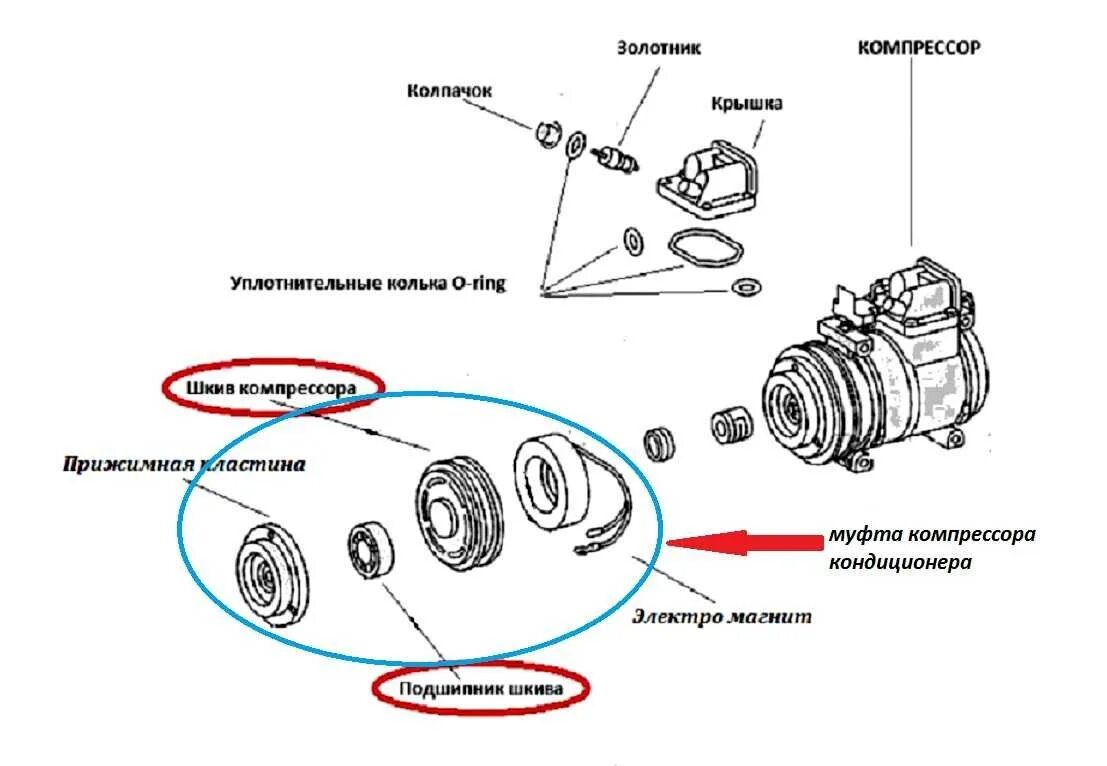 Золотник

КОМПРЕССОР

Колпачок

Крышка

Уплотнительные колька O-ring

Шкив компрессора

Прижимная пластина

муфта компрессора кондиционера

Электро магнит

Подшипник шкива