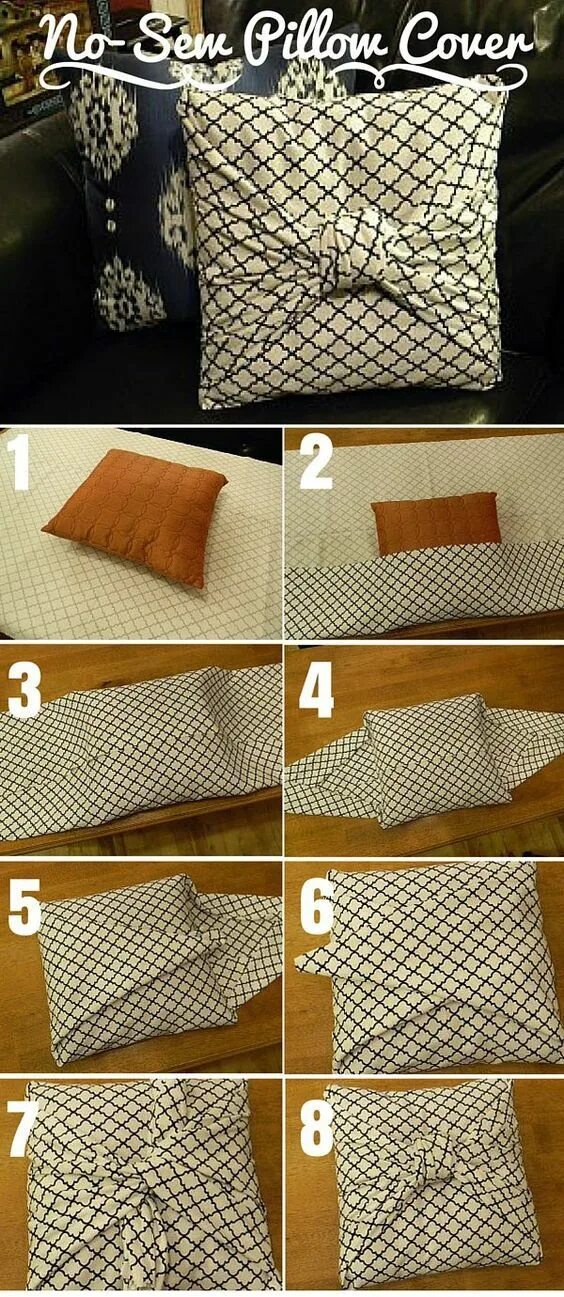 No-Sew Pillow Cover

1

2

3

4

5

6

7

8