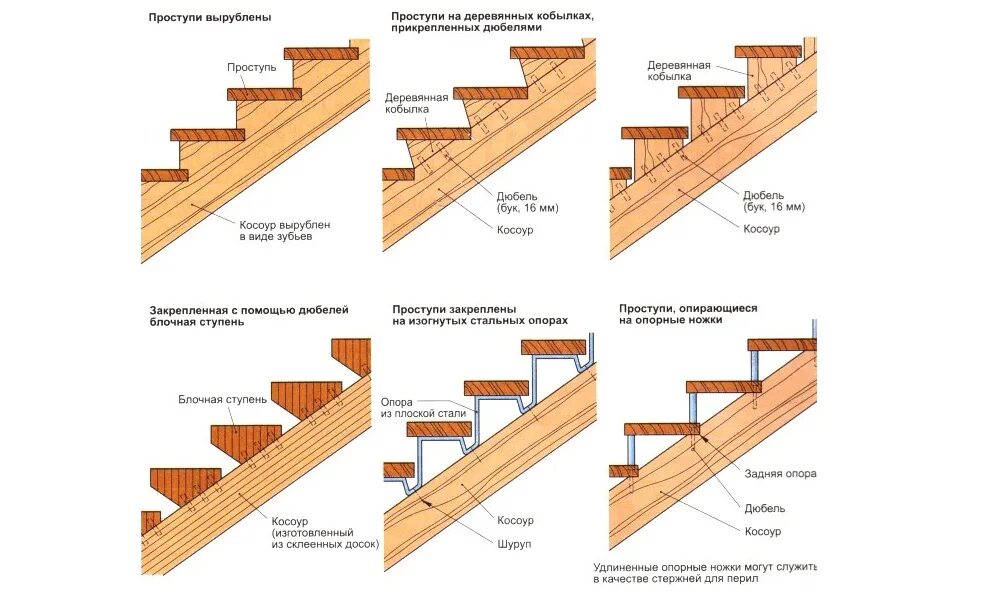 Проступи вырублены

Проступь

Косоур вырублен в виде зубьев

Проступи на деревянных кобылках, прикрепленных дюбелями

Деревянная кобылка

Дюбель (бук, 16 мм)

Косоур

Деревянная кобылка

Дюбель (бук, 16 мм)

Косоур

Закрепленная с помощью дюбелей блочная ступень

Блочная ступень

Косоур (изготовленный из склеенных досок)

Проступи закреплены на изогнутых стальных опорах

Опора из плоской стали

Косоур

Шуруп

Проступи, опирающиеся на опорные ножки

Задняя опора

Дюбель

Косоур

Удлиненные опорные ножки могут служить в качестве стержней для перил