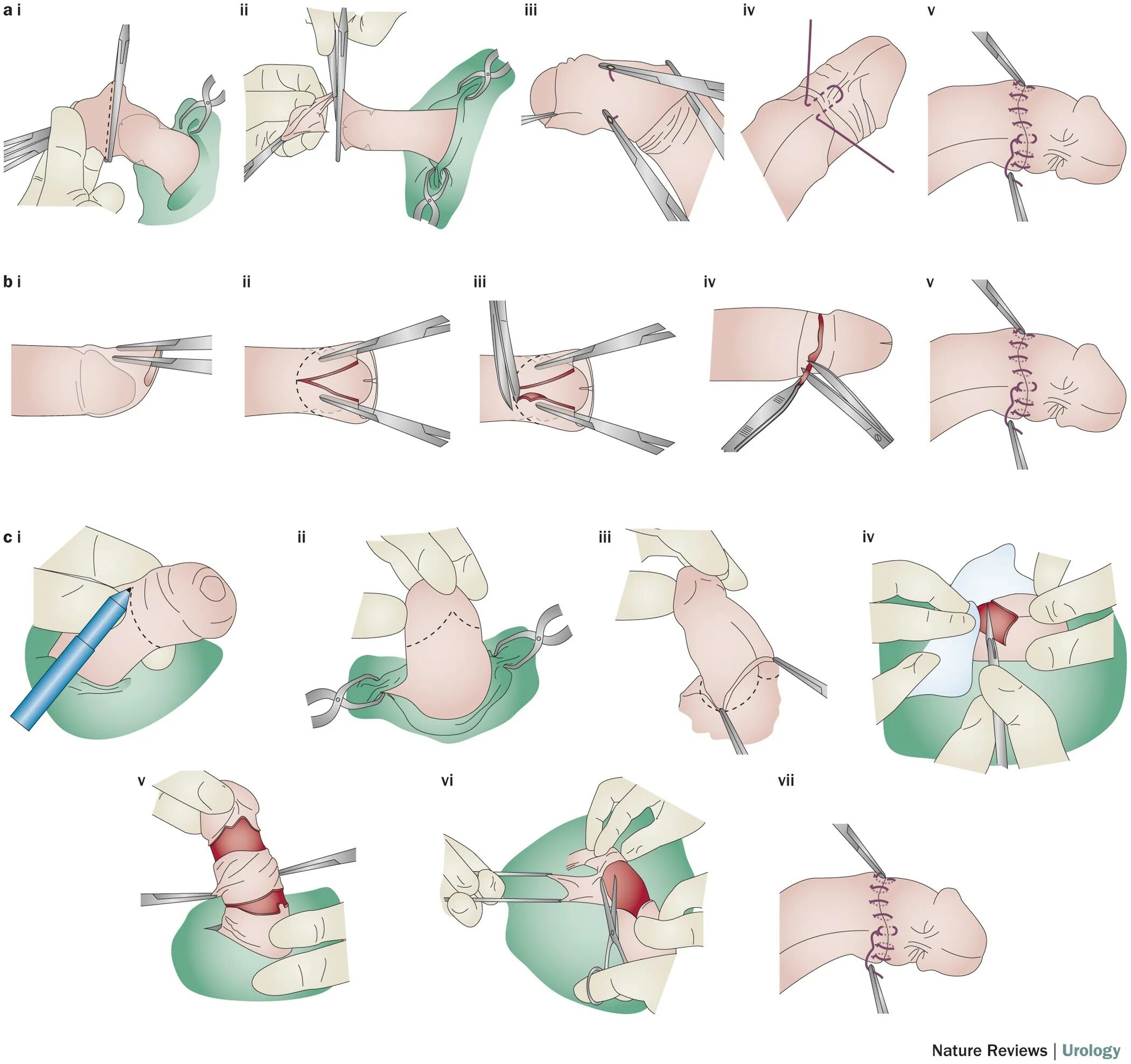 a i

ii

iii

iv

v

b i

ii

iii

iv

v

c i

ii

iii

iv

v

vi

vii

Nature Reviews | Urology