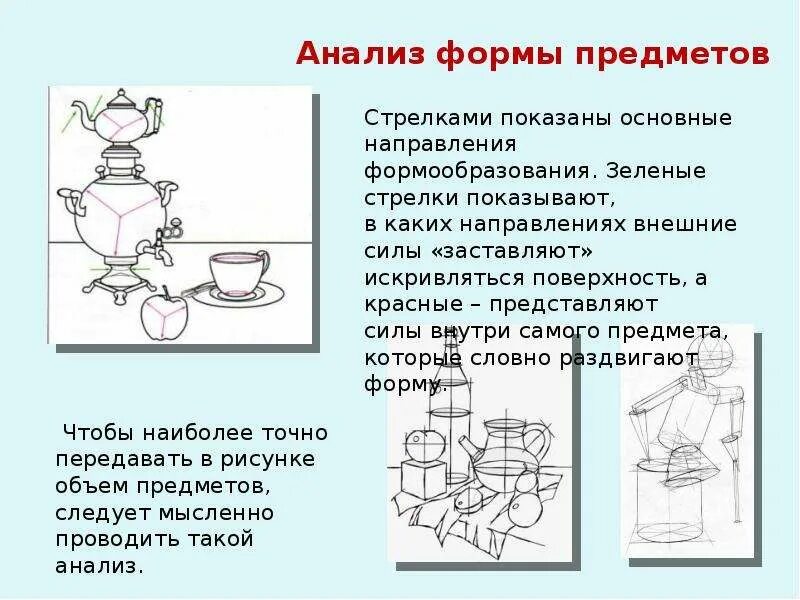 Анализ формы предметов

Стрелками показаны основные направления формообразования. Зеленые стрелки показывают, в каких направлениях внешние силы «заставляют» искривляться поверхность, а красные – представляют силы внутри самого предмета, которые словно раздвигают форму.

Чтобы наиболее точно передавать в рисунке объем предметов, следует мысленно проводить такой анализ.