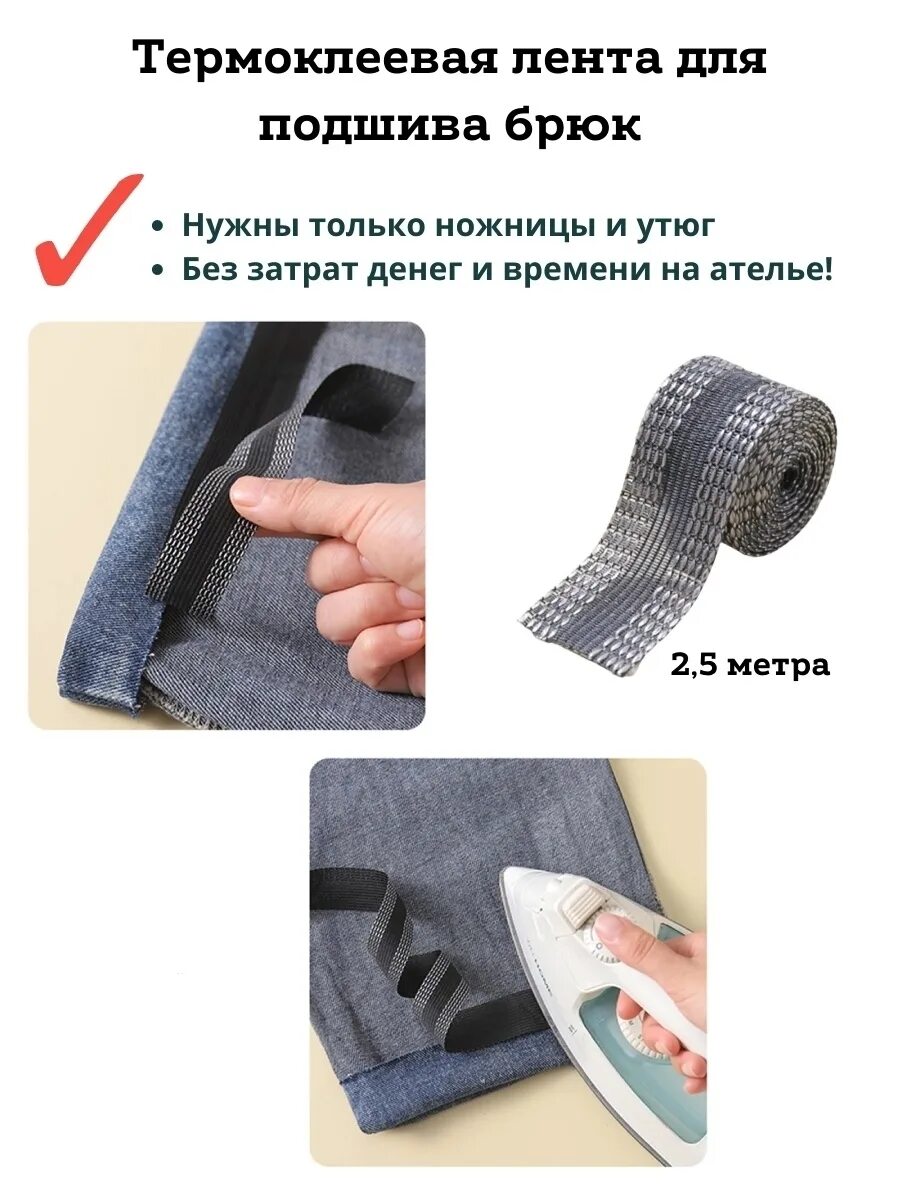 Термоклеевая лента для подшива брюк

• Нужны только ножницы и утюг
• Без затрат денег и времени на ателье!

2,5 метра