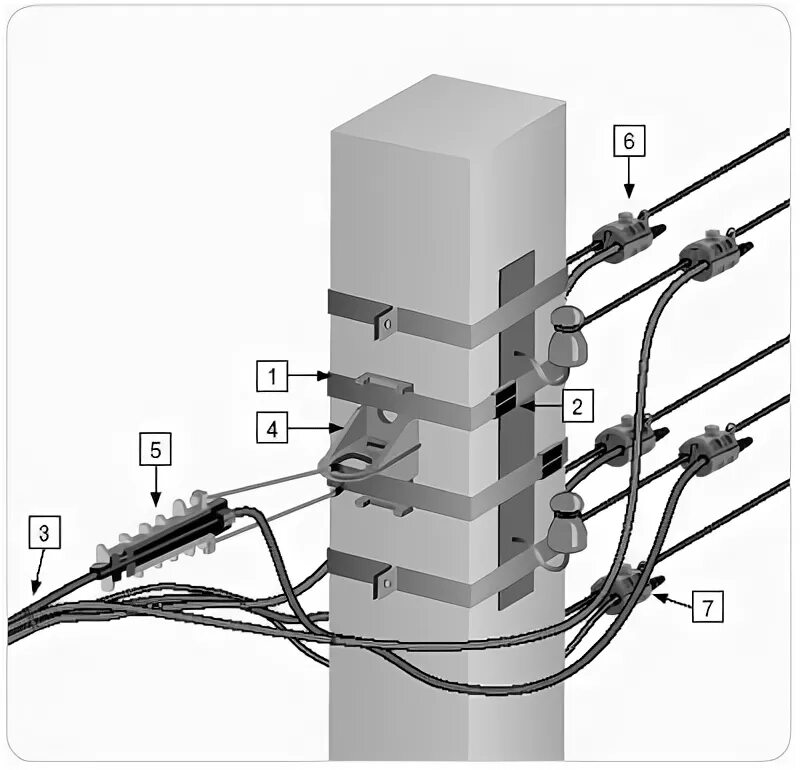 6
1
2
4
5
3
7