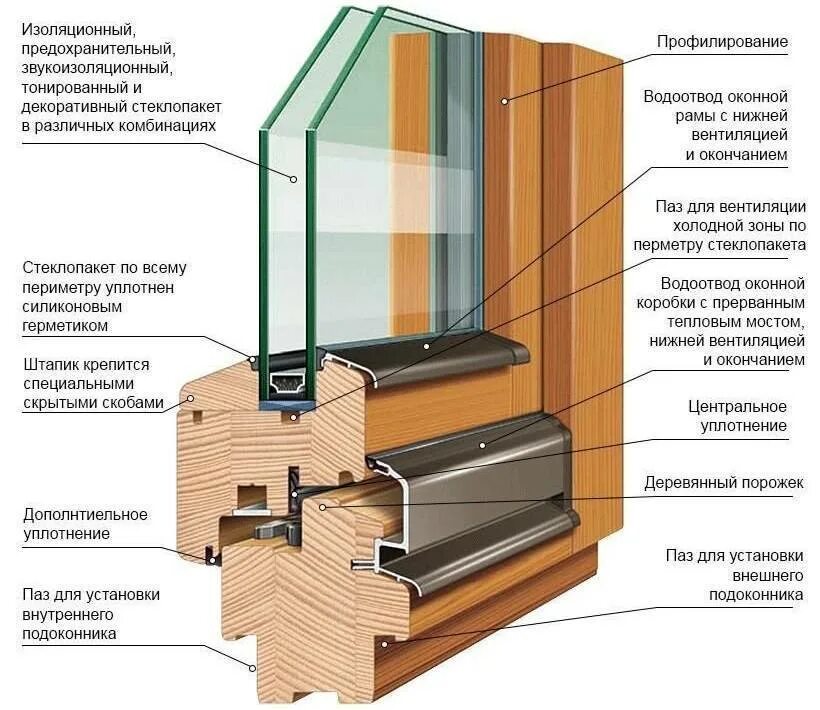 Изоляционный, предохранительный, звукоизоляционный, тонированный и декоративный стеклопакет в различных комбинациях

Стеклопакет по всему периметру уплотнен силиконовым герметиком

Штапик крепится специальными скрытыми скобами

Дополнтиельное уплотнение

Паз для установки внутреннего подоконника

Профилирование

Водоотвод оконной рамы с нижней вентиляцией и окончанием

Паз для вентиляции холодной зоны по перметру стеклопакета

Водоотвод оконной коробки с прерванным тепловым мостом, нижней вентиляцией и окончанием

Центральное уплотнение

Деревянный порожек

Паз для установки внешнего подоконника