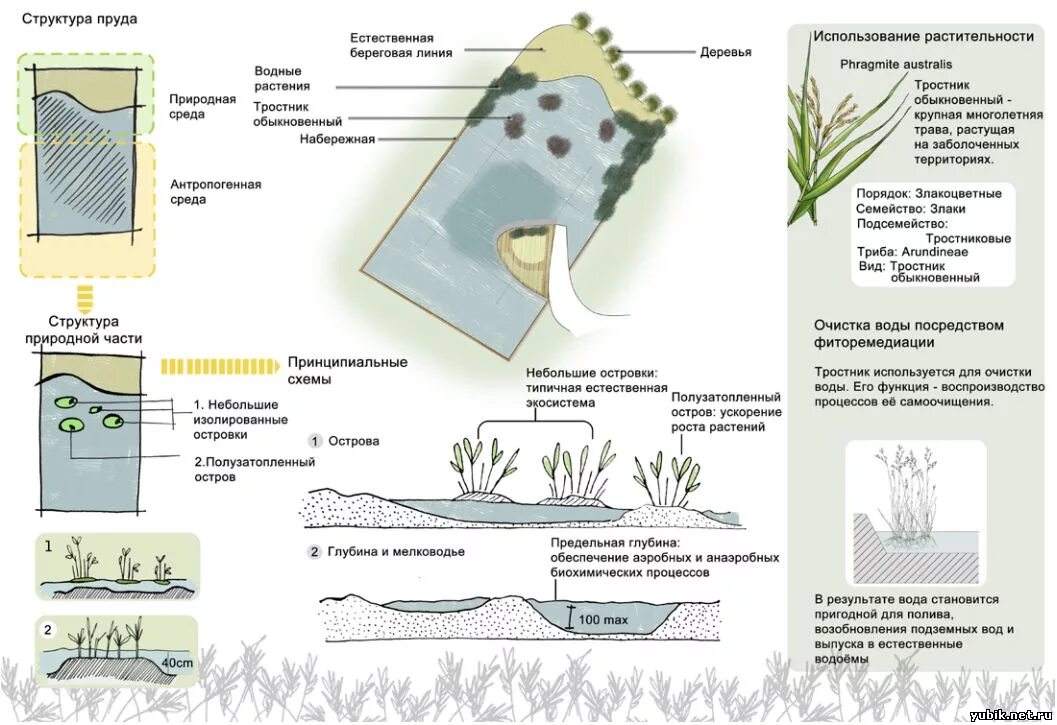 Структура пруда

Природная среда

Антропогенная среда

Структура природной части

1. Небольшие изолированные островки

2.Полузатопленный остров

1

2

40cm

Естественная береговая линия

Водные растения

Тростник обыкновенный

Набережная

Деревья

Принципиальные схемы

1 Острова

Небольшие островки: типичная естественная экосистема

Полузатопленный остров: ускорение роста растений

2 Глубина и мелководье

Предельная глубина: обеспечение аэробных и анаэробных биохимических процессов

100 max

Использование растительности

Phragmite australis

Тростник обыкновенный - крупная многолетняя трава, растущая на заболоченных территориях.

Порядок: Злакоцветные
Семейство: Злаки
Подсемейство: Тростниковые
Триба: Arundineae
Вид: Тростник обыкновенный

Очистка воды посредством фиторемедиации

Тростник используется для очистки воды. Его функция - воспроизводство процессов её самоочищения.

В результате вода становится пригодной для полива, возобновления подземных вод и выпуска в естественные водоёмы

yubik.net.ru