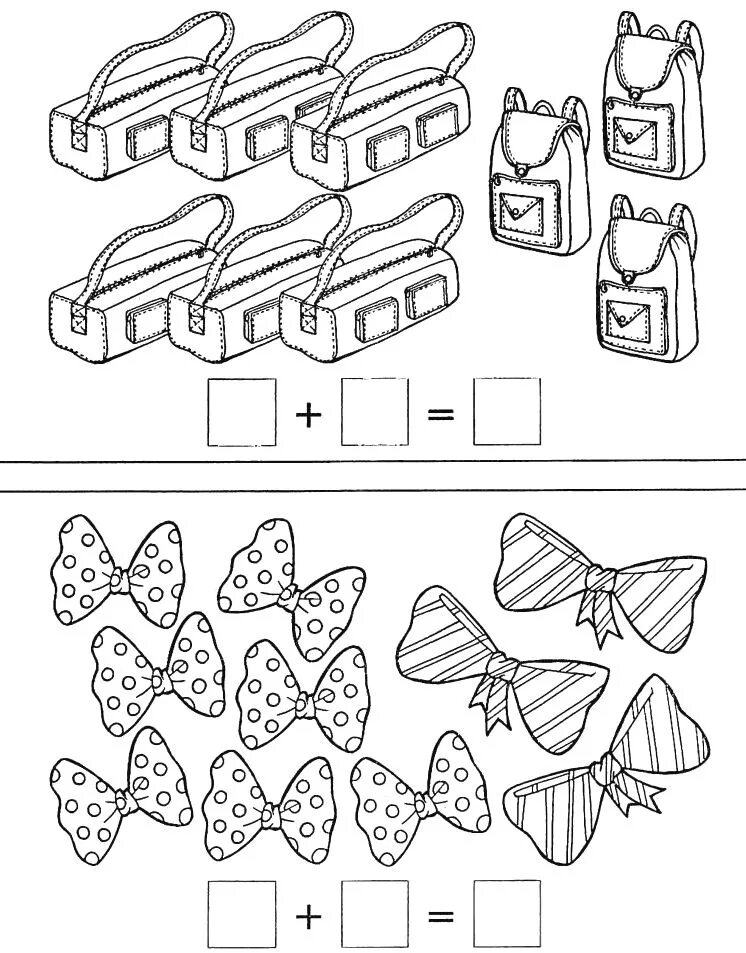 $\square + \square = \square$

$\square + \square = \square$