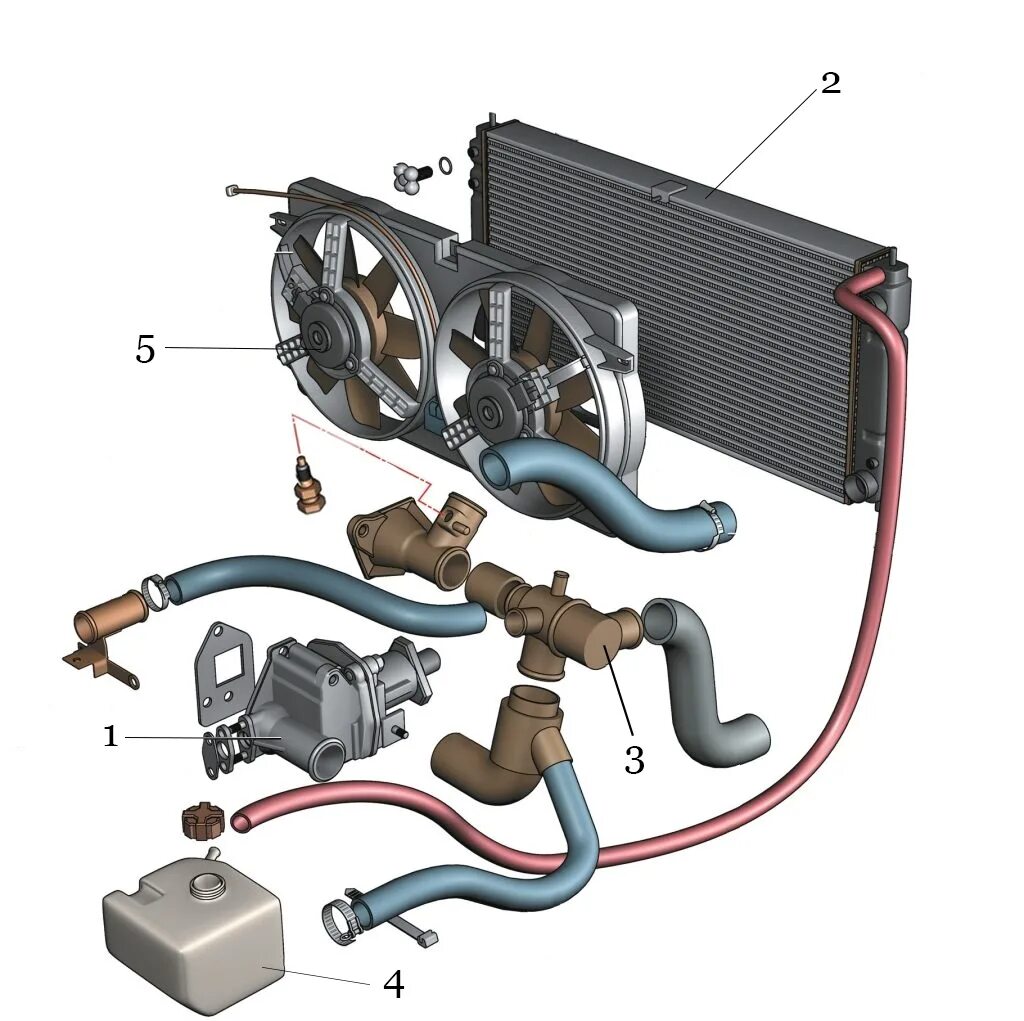 2
5
1
3
4