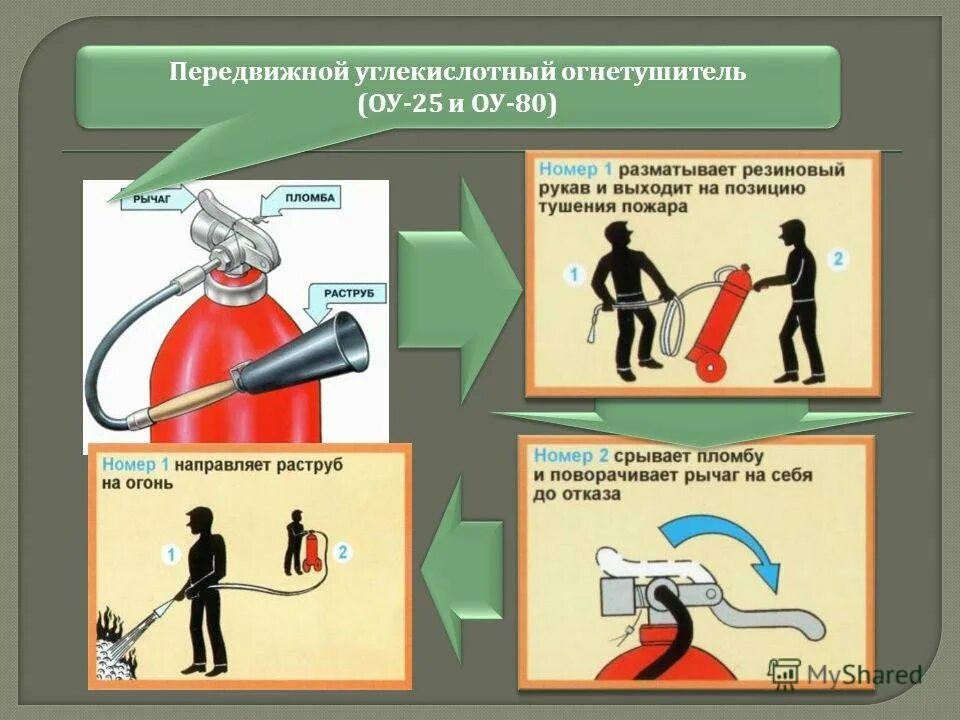 Передвижной углекислотный огнетушитель
(ОУ-25 и ОУ-80)

РЫЧАГ
ПЛОМБА
РАСТРУБ

Номер 1 разматывает резиновый рукав и выходит на позицию тушения пожара

1
2

Номер 2 срывает пломбу и поворачивает рычаг на себя до отказа

Номер 1 направляет раструб на огонь

1
2

MyShared