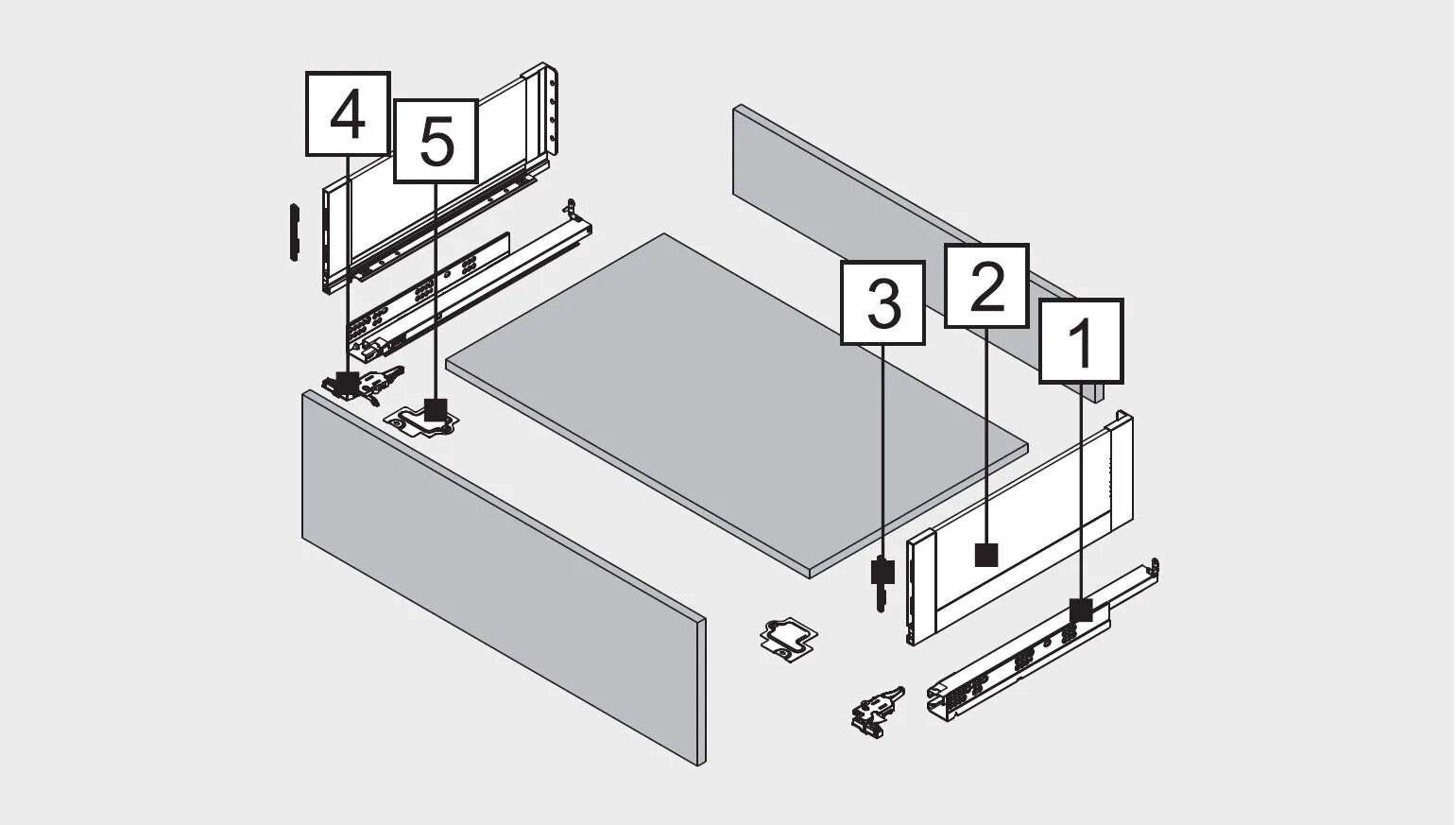 4
5
3
2
1