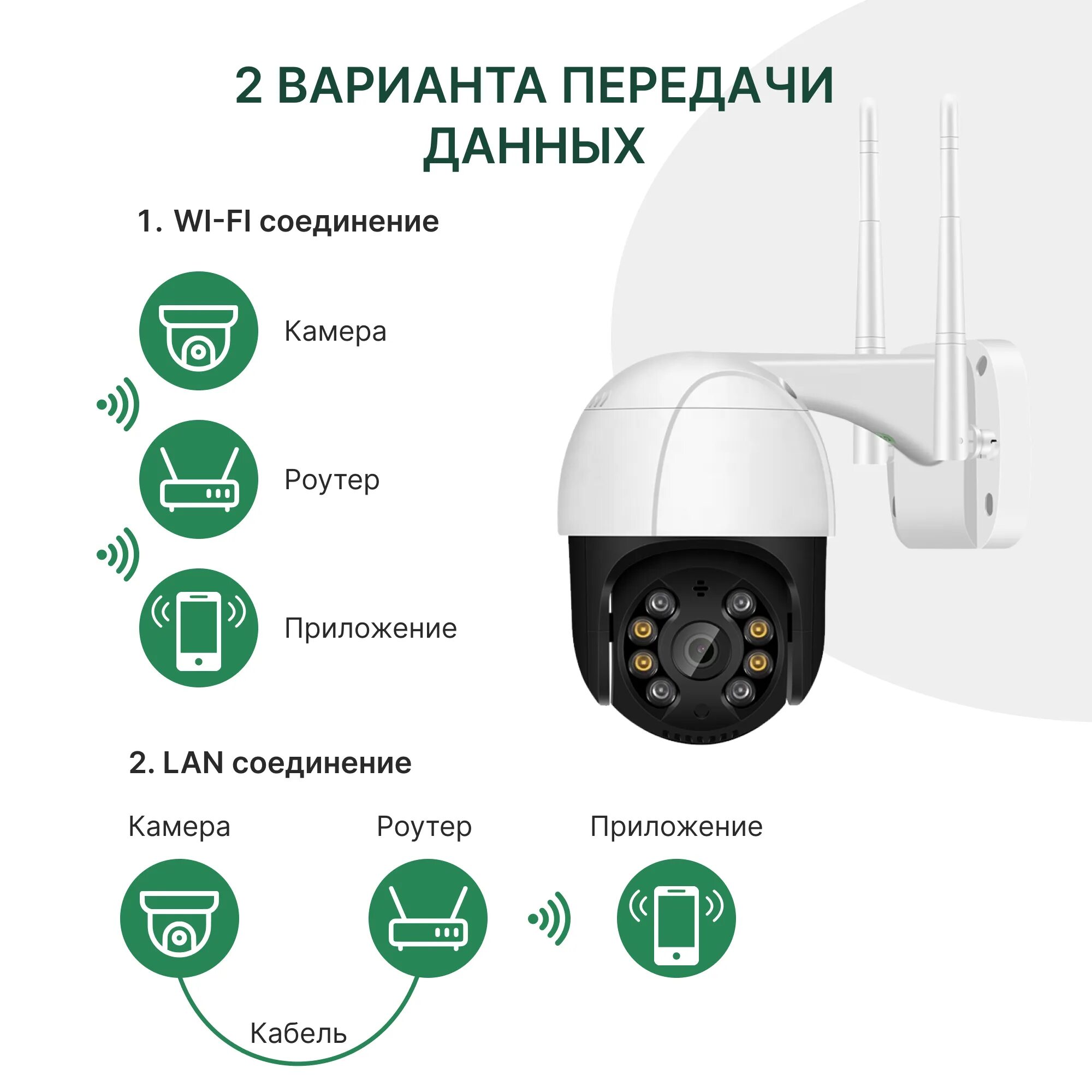 2 ВАРИАНТА ПЕРЕДАЧИ ДАННЫХ

1. WI-FI соединение

Камера

Роутер

Приложение

2. LAN соединение

Камера

Роутер

Приложение

Кабель