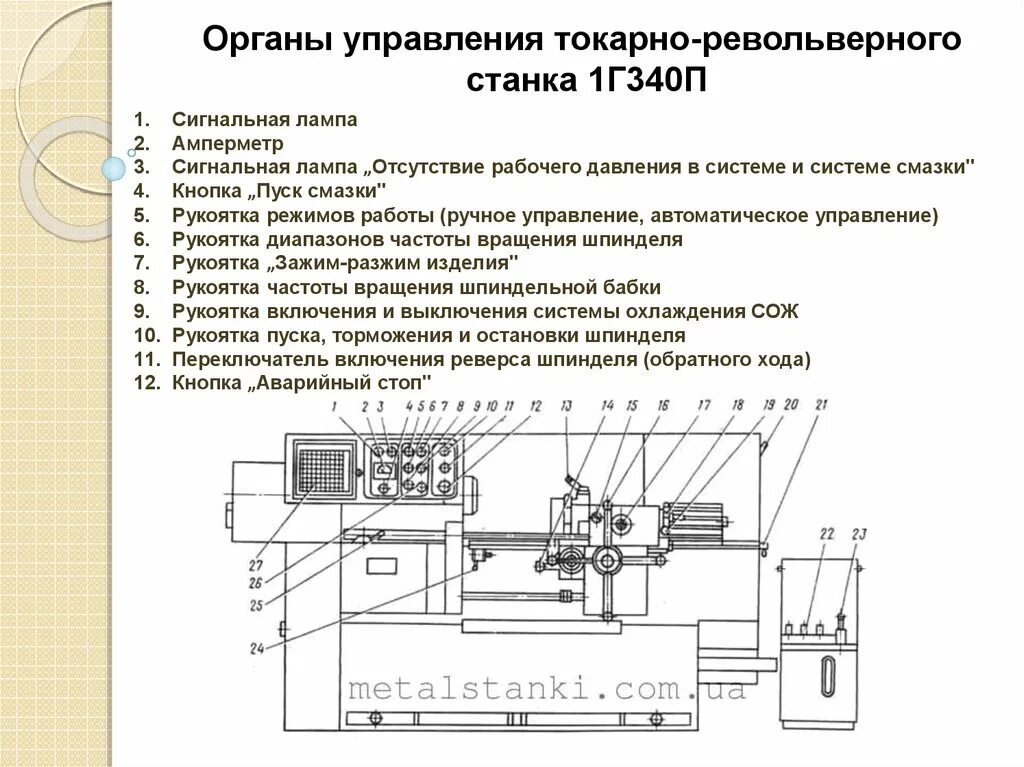 Органы управления токарно-револьверного станка 1Г340П

1. Сигнальная лампа
2. Амперметр
3. Сигнальная лампа „Отсутствие рабочего давления в системе и системе смазки"
4. Кнопка „Пуск смазки"
5. Рукоятка режимов работы (ручное управление, автоматическое управление)
6. Рукоятка диапазонов частоты вращения шпинделя
7. Рукоятка „Зажим-разжим изделия"
8. Рукоятка частоты вращения шпиндельной бабки
9. Рукоятка включения и выключения системы охлаждения СОЖ
10. Рукоятка пуска, торможения и остановки шпинделя
11. Переключатель включения реверса шпинделя (обратного хода)
12. Кнопка „Аварийный стоп"

1 2 3 4 5 6 7 8 9 10 11 12 13 14 15 16 17 18 19 20 21
22 23
27 26 25 24

metalstanki.com.ua