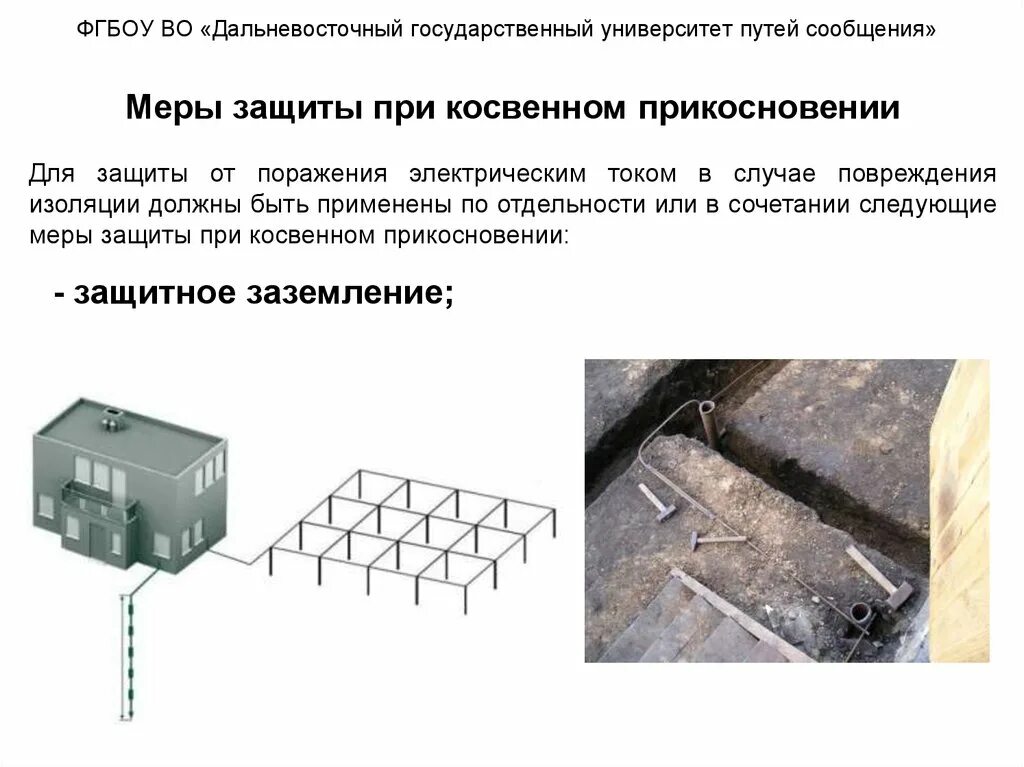 ФГБОУ ВО «Дальневосточный государственный университет путей сообщения»

Меры защиты при косвенном прикосновении

Для защиты от поражения электрическим током в случае повреждения изоляции должны быть применены по отдельности или в сочетании следующие меры защиты при косвенном прикосновении:

- защитное заземление;