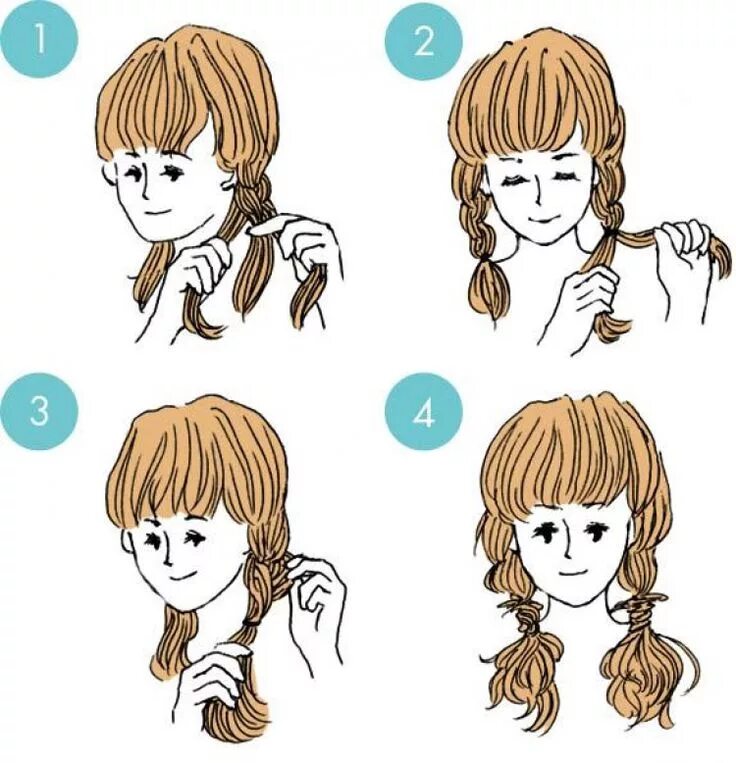 1

2

3

4