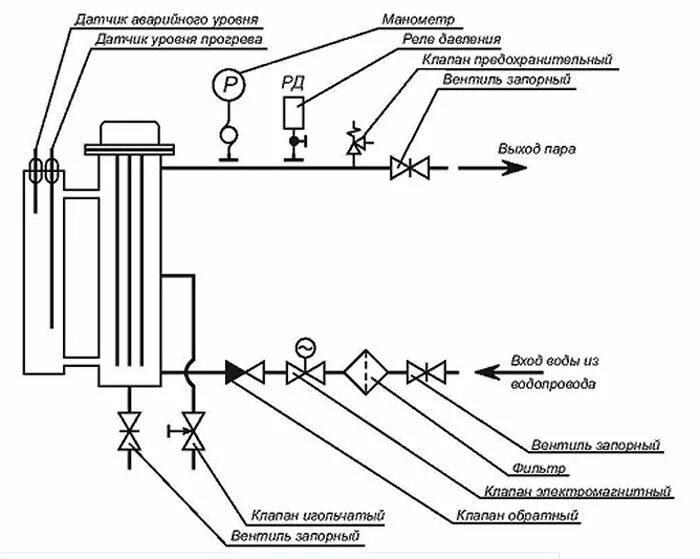 Датчик аварийного уровня
Датчик уровня прогрева
Манометр
Реле давления
Клапан предохранительный
Вентиль запорный
P
РД
Выход пара
Вход воды из водопровода
Вентиль запорный
Фильтр
Клапан электромагнитный
Клапан обратный
Клапан игольчатый
Вентиль запорный