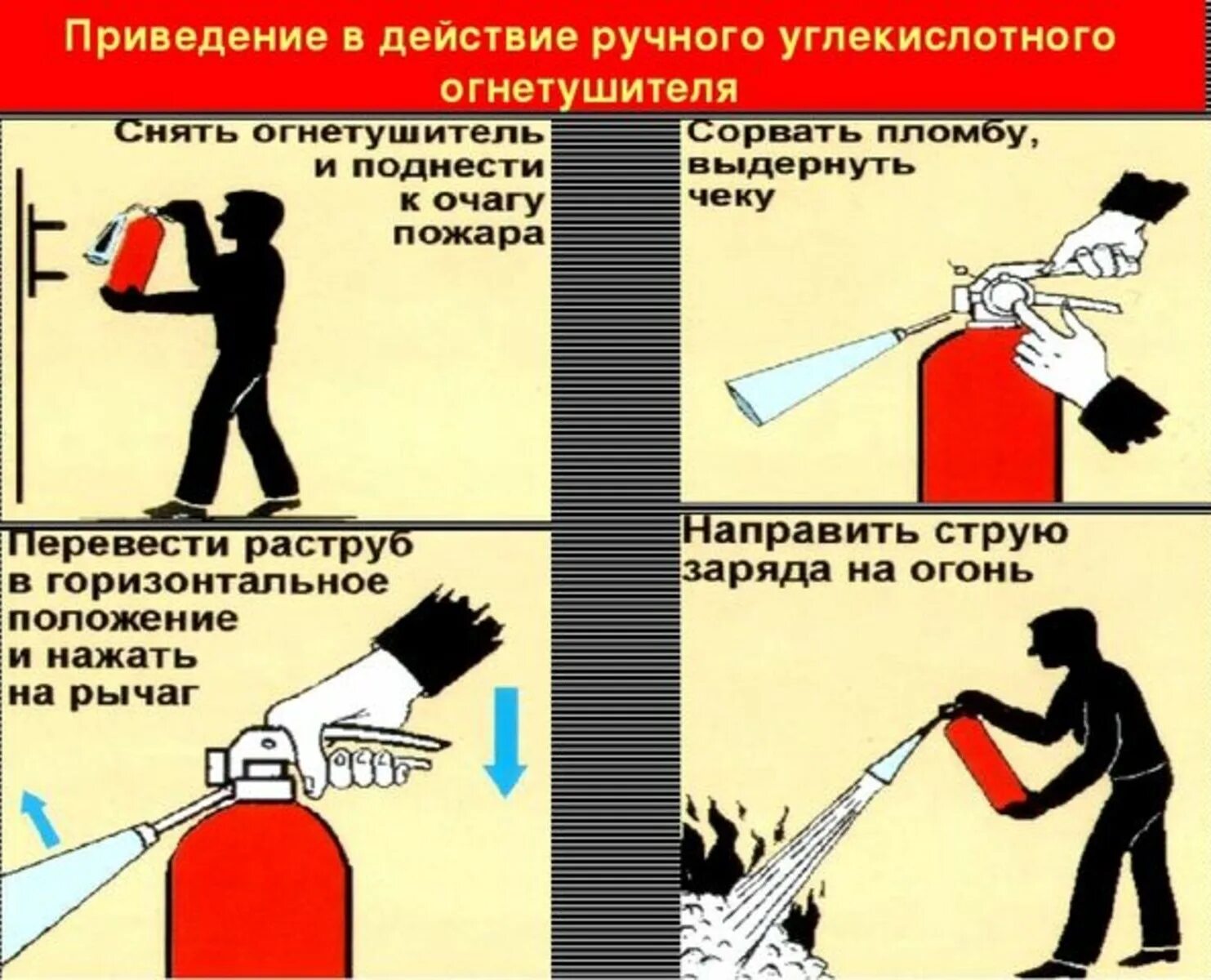 Приведение в действие ручного углекислотного огнетушителя

Снять огнетушитель и поднести к очагу пожара

Сорвать пломбу, выдернуть чеку

Перевести раструб в горизонтальное положение и нажать на рычаг

Направить струю заряда на огонь