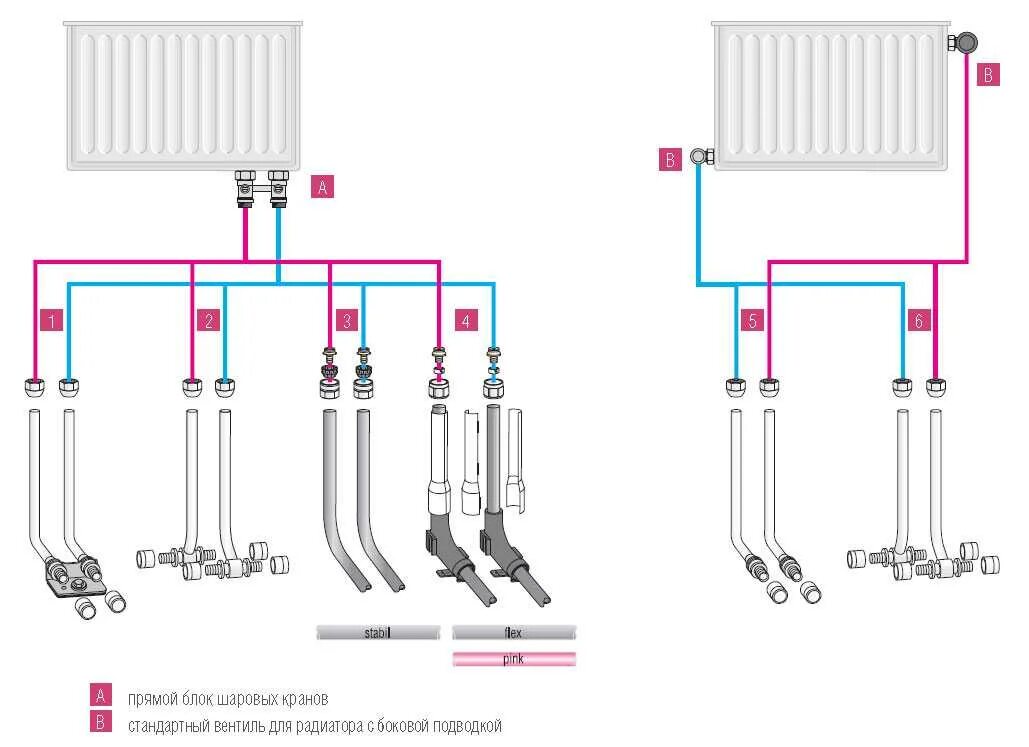 A

B

B

1

2

3

4

5

6

stabil

flex

pink

A прямой блок шаровых кранов

B стандартный вентиль для радиатора с боковой подводкой