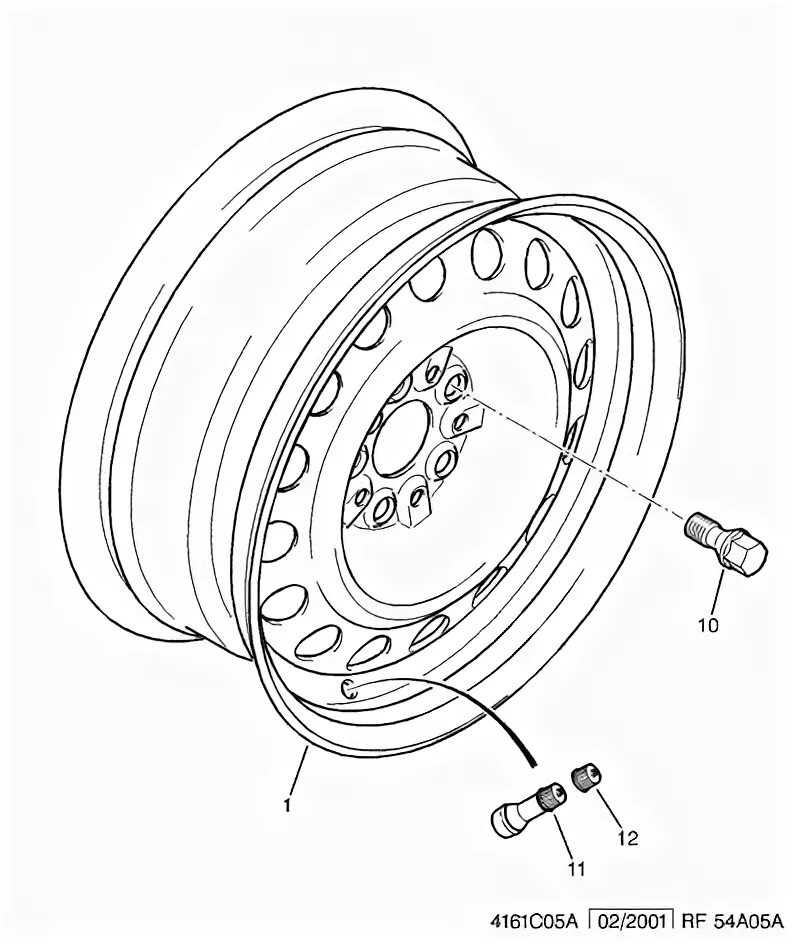 10

1

12

11

4161C05A 02/2001 RF 54A05A