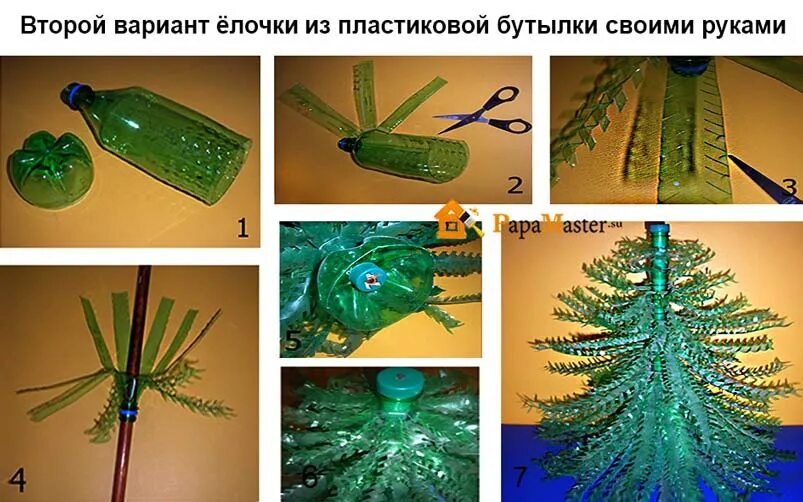 Второй вариант ёлочки из пластиковой бутылки своими руками

1

2

3

PapaMaster.su

4

5

6

7