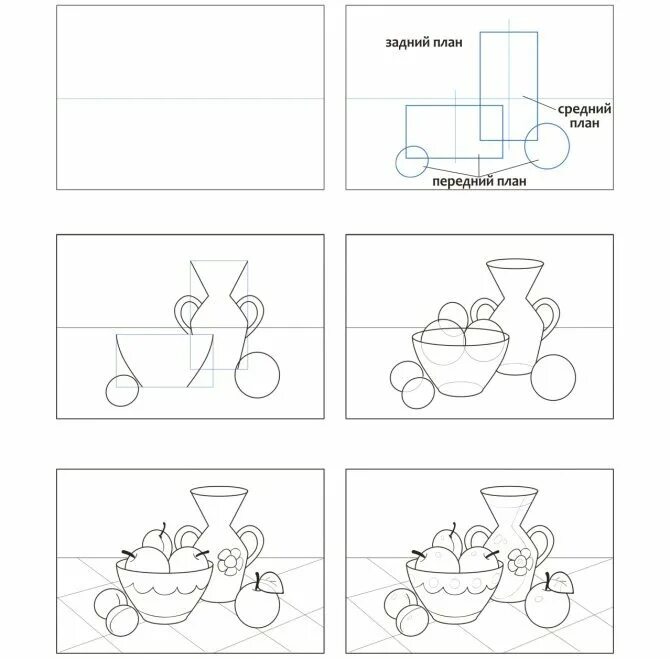 задний план

средний план

передний план