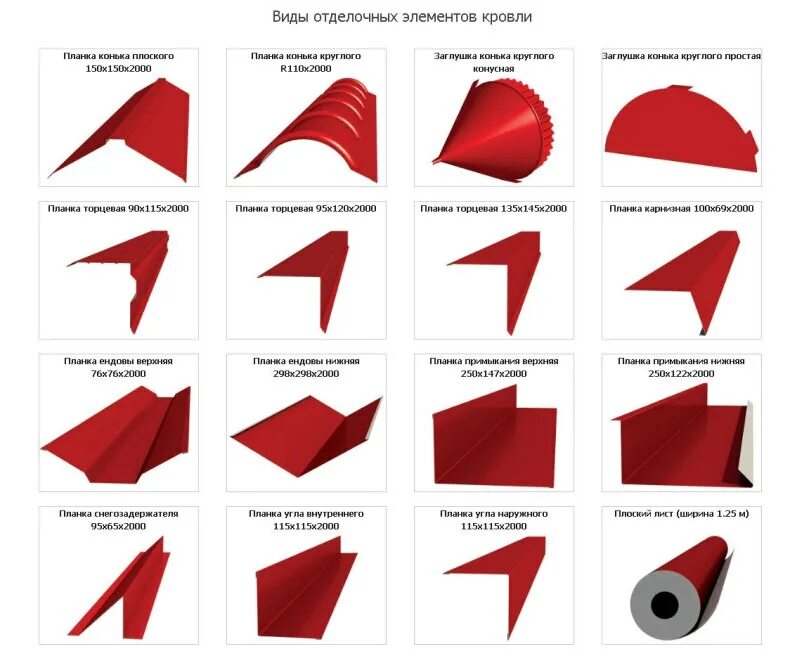 Виды отделочных элементов кровли

Планка конька плоского 150х150х2000

Планка конька круглого R110х2000

Заглушка конька круглого конусная

Заглушка конька круглого простая

Планка торцевая 90х115х2000

Планка торцевая 95х120х2000

Планка торцевая 135х145х2000

Планка карнизная 100х69х2000

Планка ендовы верхняя 76х76х2000

Планка ендовы нижняя 298х298х2000

Планка примыкания верхняя 250х147х2000

Планка примыкания нижняя 250х122х2000

Планка снегозадержателя 95х65х2000

Планка угла внутреннего 115х115х2000

Планка угла наружного 115х115х2000

Плоский лист (ширина 1.25 м)