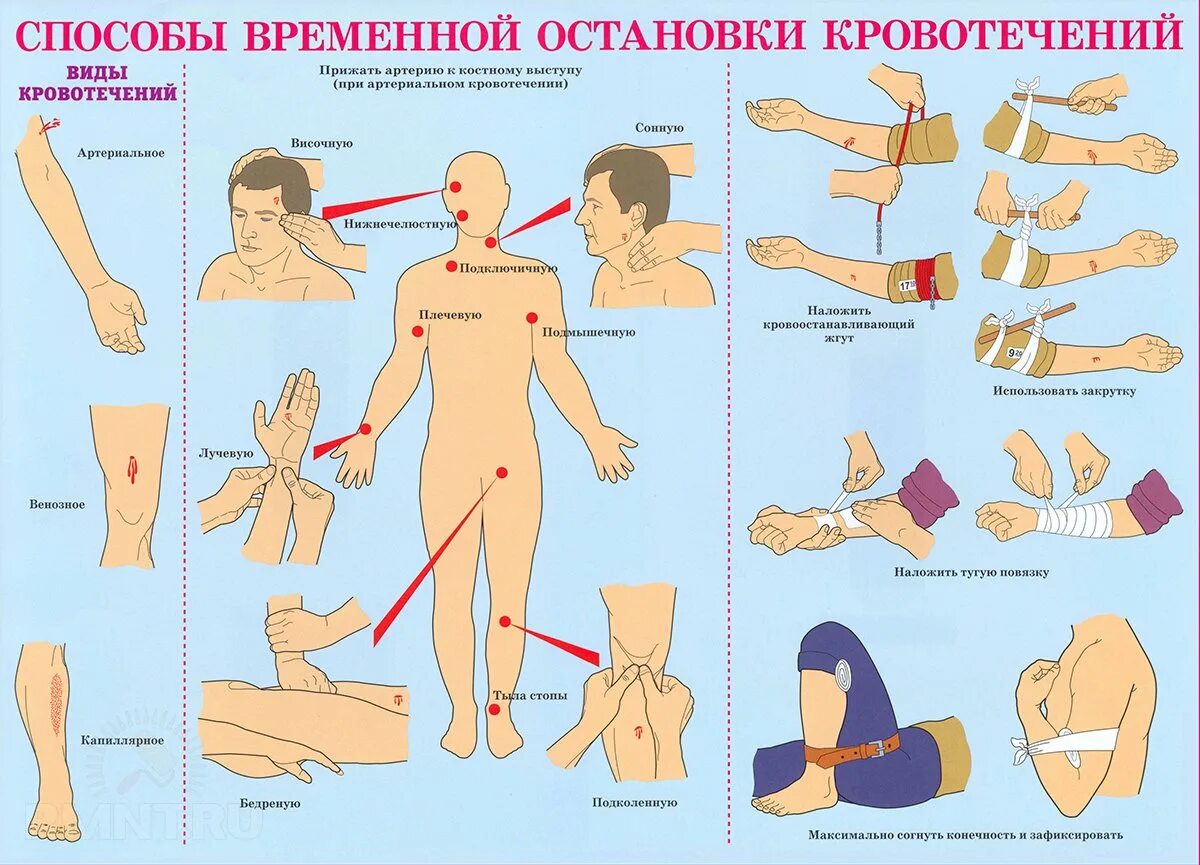 СПОСОБЫ ВРЕМЕННОЙ ОСТАНОВКИ КРОВОТЕЧЕНИЙ

ВИДЫ КРОВОТЕЧЕНИЙ

Артериальное

Венозное

Капиллярное

Прижать артерию к костному выступу (при артериальном кровотечении)

Височную

Сонную

Нижнечелюстную

Подключичную

Плечевую

Подмышечную

Лучевую

Тыла стопы

Бедреную

Подколенную

17 00

Наложить кровоостанавливающий жгут

9 30

Использовать закрутку

Наложить тугую повязку

Максимально согнуть конечность и зафиксировать

RMNT.RU