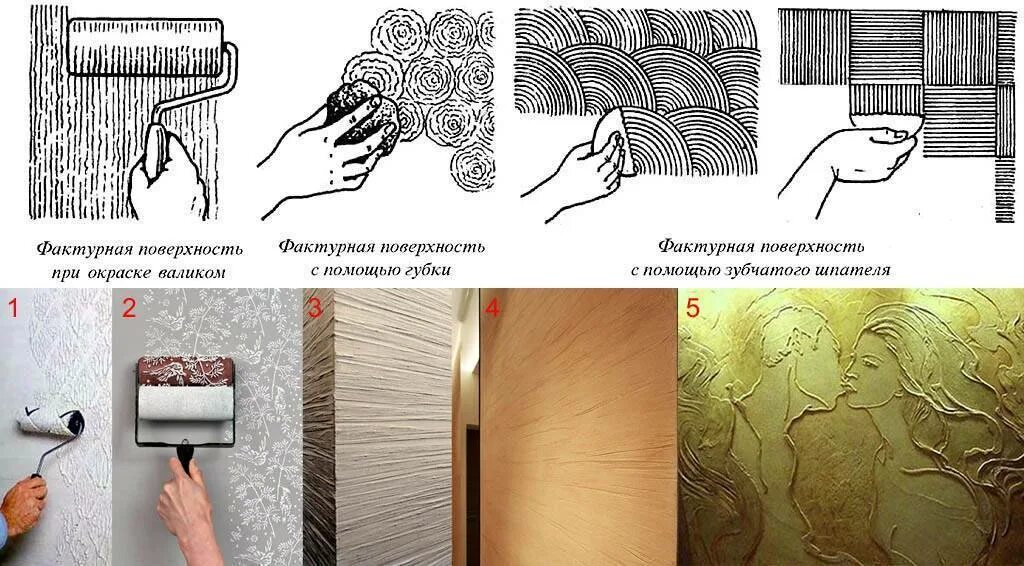 Фактурная поверхность при окраске валиком

Фактурная поверхность с помощью губки

Фактурная поверхность с помощью зубчатого шпателя

1

2

3

4

5