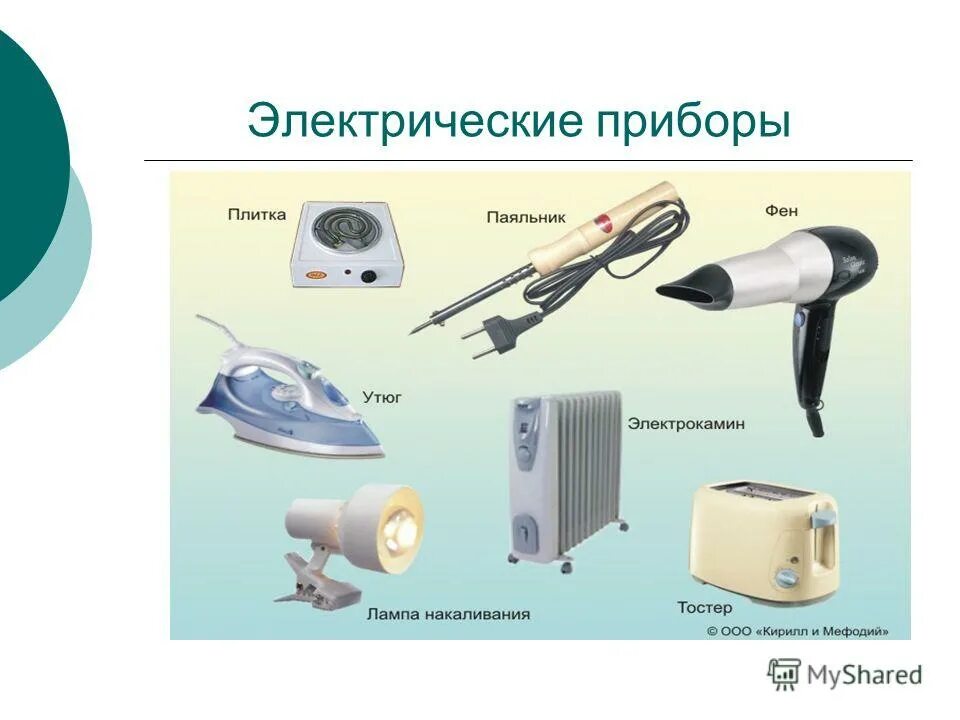 Электрические приборы

Плитка

Паяльник

Фен

Утюг

Электрокамин

Лампа накаливания

Тостер

© ООО «Кирилл и Мефодий»

MyShared