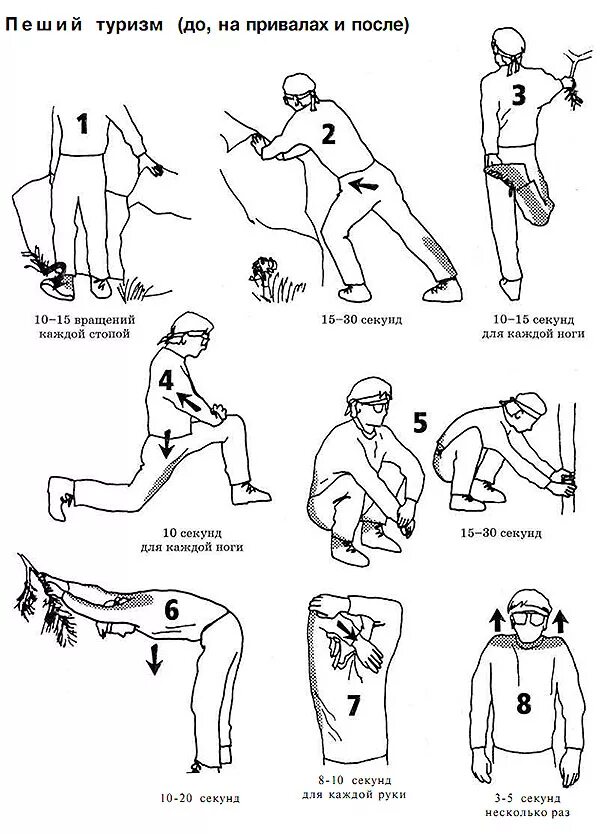 Пеший туризм (до, на привалах и после)

1

10–15 вращений каждой стопой

2

15–30 секунд

3

10–15 секунд для каждой ноги

4

10 секунд для каждой ноги

5

15–30 секунд

6

10-20 секунд

7

8-10 секунд для каждой руки

8

3-5 секунд несколько раз