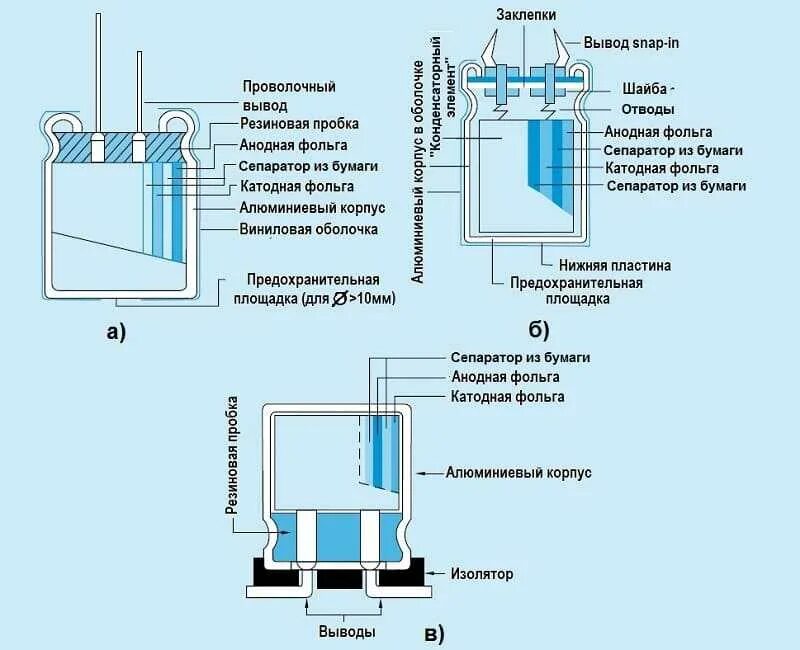 Проволочный вывод
Резиновая пробка
Анодная фольга
Сепаратор из бумаги
Катодная фольга
Алюминиевый корпус
Виниловая оболочка
Предохранительная площадка (для $\varnothing$>10мм)

а)

Заклепки
Вывод snap-in
Шайба
Отводы
Анодная фольга
Сепаратор из бумаги
Катодная фольга
Сепаратор из бумаги
Алюминиевый корпус в оболочке
"Конденсаторный элемент"
Нижняя пластина
Предохранительная площадка

б)

Сепаратор из бумаги
Анодная фольга
Катодная фольга
Резиновая пробка
Алюминиевый корпус
Изолятор
Выводы

в)