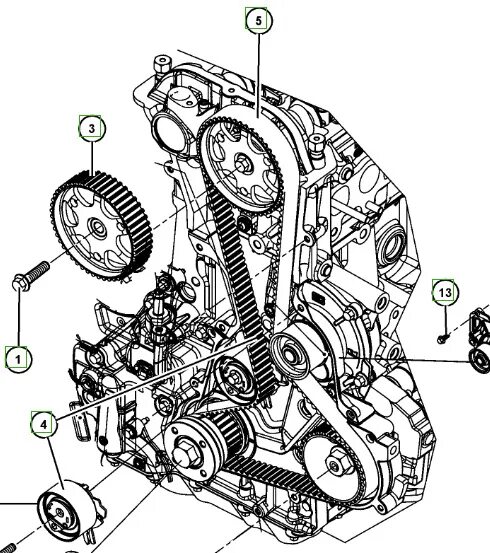 5
3
13
1
4