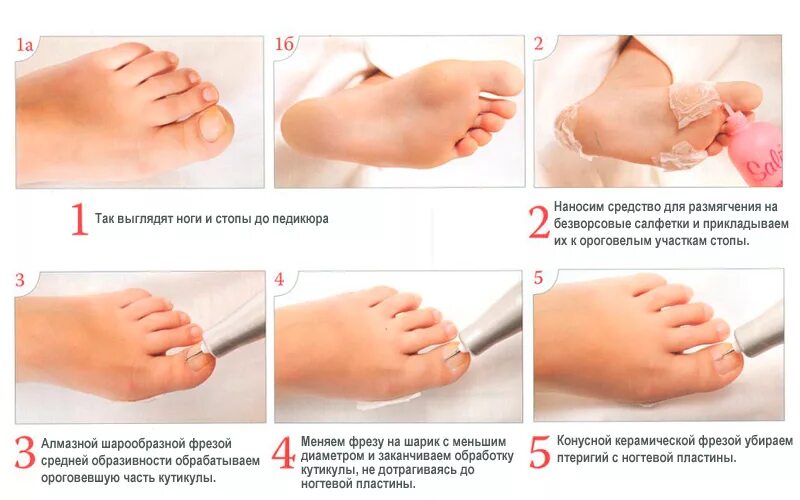 1а

1б

2

Sali

1 Так выглядят ноги и стопы до педикюра

2 Наносим средство для размягчения на безворсовые салфетки и прикладываем их к ороговелым участкам стопы.

3

4

5

3 Алмазной шарообразной фрезой средней образивности обрабатываем ороговевшую часть кутикулы.

4 Меняем фрезу на шарик с меньшим диаметром и заканчиваем обработку кутикулы, не дотрагиваясь до ногтевой пластины.

5 Конусной керамической фрезой убираем птеригий с ногтевой пластины.