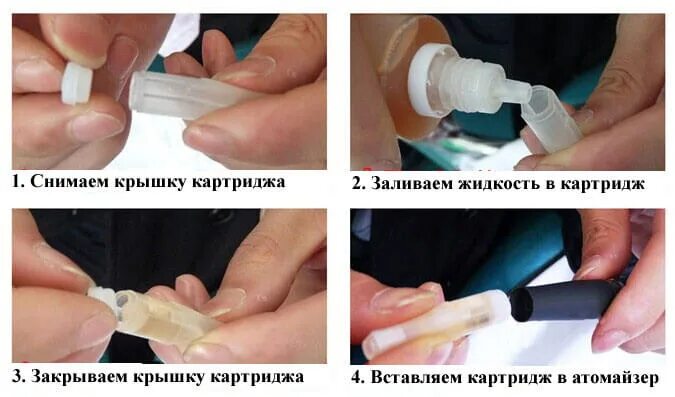 1. Снимаем крышку картриджа

2. Заливаем жидкость в картридж

3. Закрываем крышку картриджа

4. Вставляем картридж в атомайзер