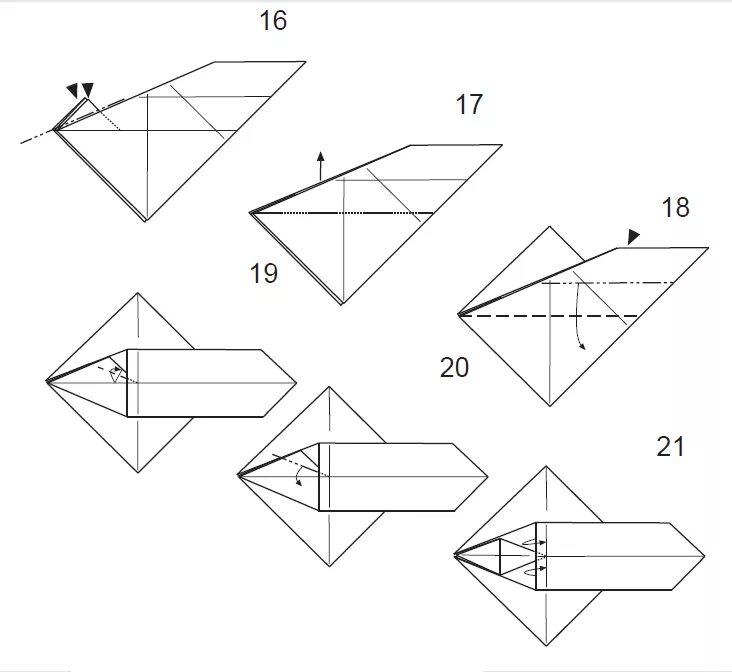 16

17

18

19

20

21