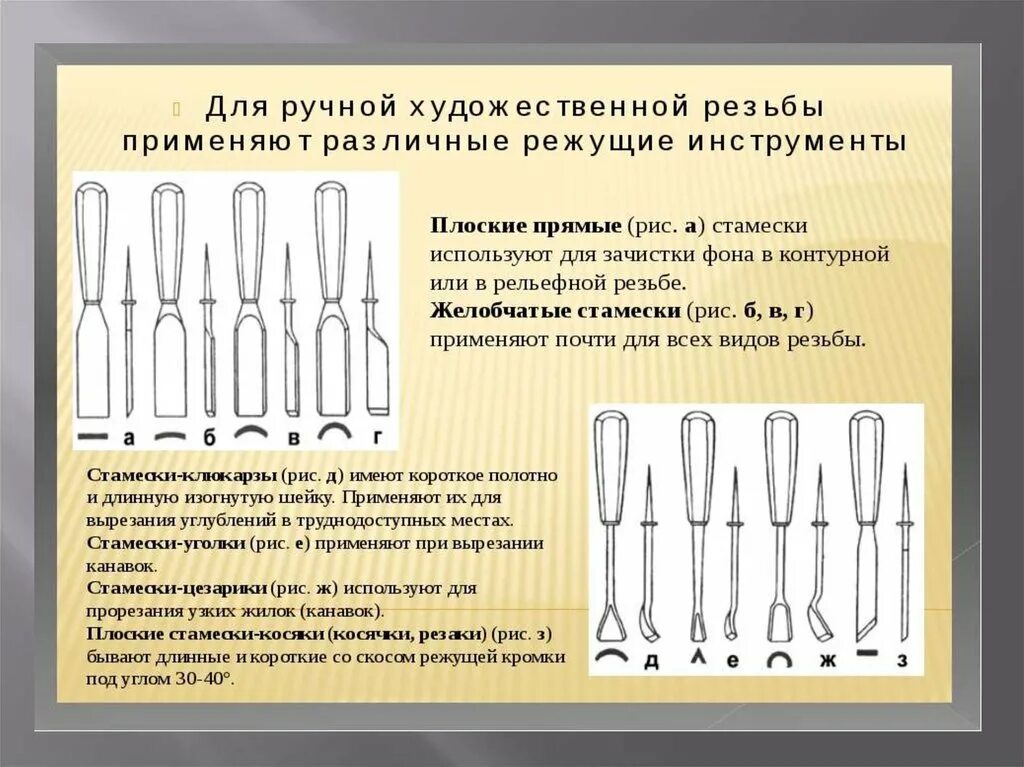 Для ручной художественной резьбы применяют различные режущие инструменты

а б в г

Плоские прямые (рис. а) стамески используют для зачистки фона в контурной или в рельефной резьбе.
Желобчатые стамески (рис. б, в, г) применяют почти для всех видов резьбы.

Стамески-клюкарзы (рис. д) имеют короткое полотно и длинную изогнутую шейку. Применяют их для вырезания углублений в труднодоступных местах.
Стамески-уголки (рис. е) применяют при вырезании канавок.
Стамески-цезарики (рис. ж) используют для прорезания узких жилок (канавок).
Плоские стамески-косяки (косячки, резаки) (рис. з) бывают длинные и короткие со скосом режущей кромки под углом 30-40°.

д е ж з