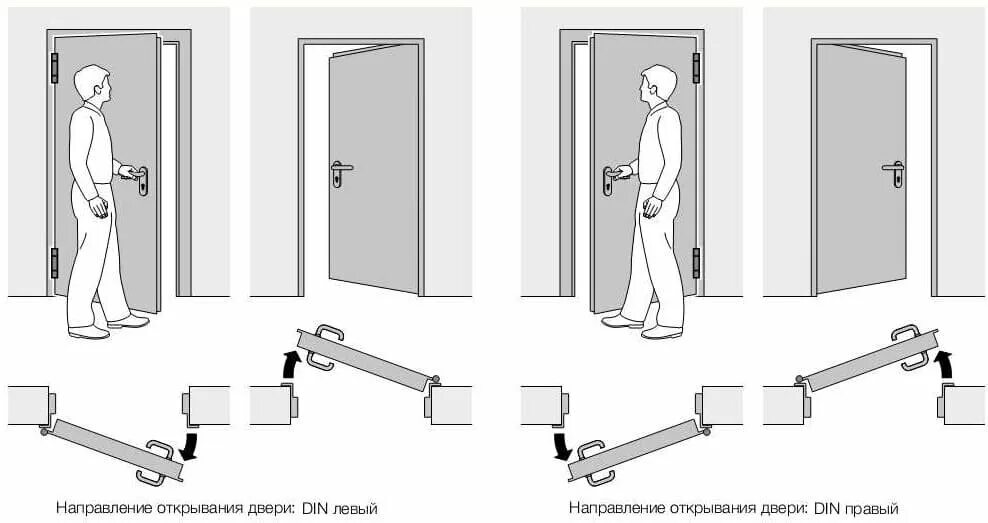 Направление открывания двери: DIN левый

Направление открывания двери: DIN правый