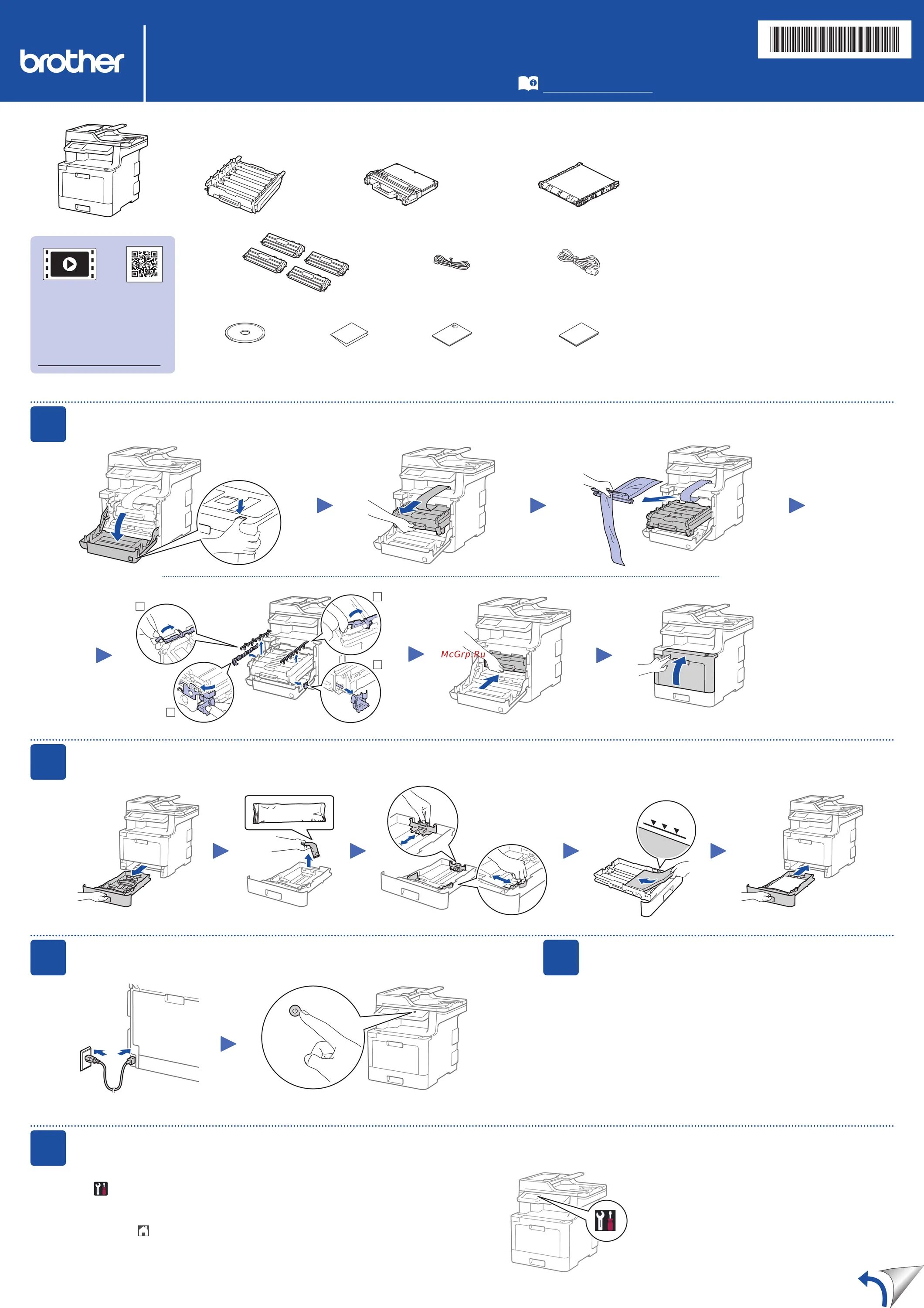 brother

McGrp.Ru