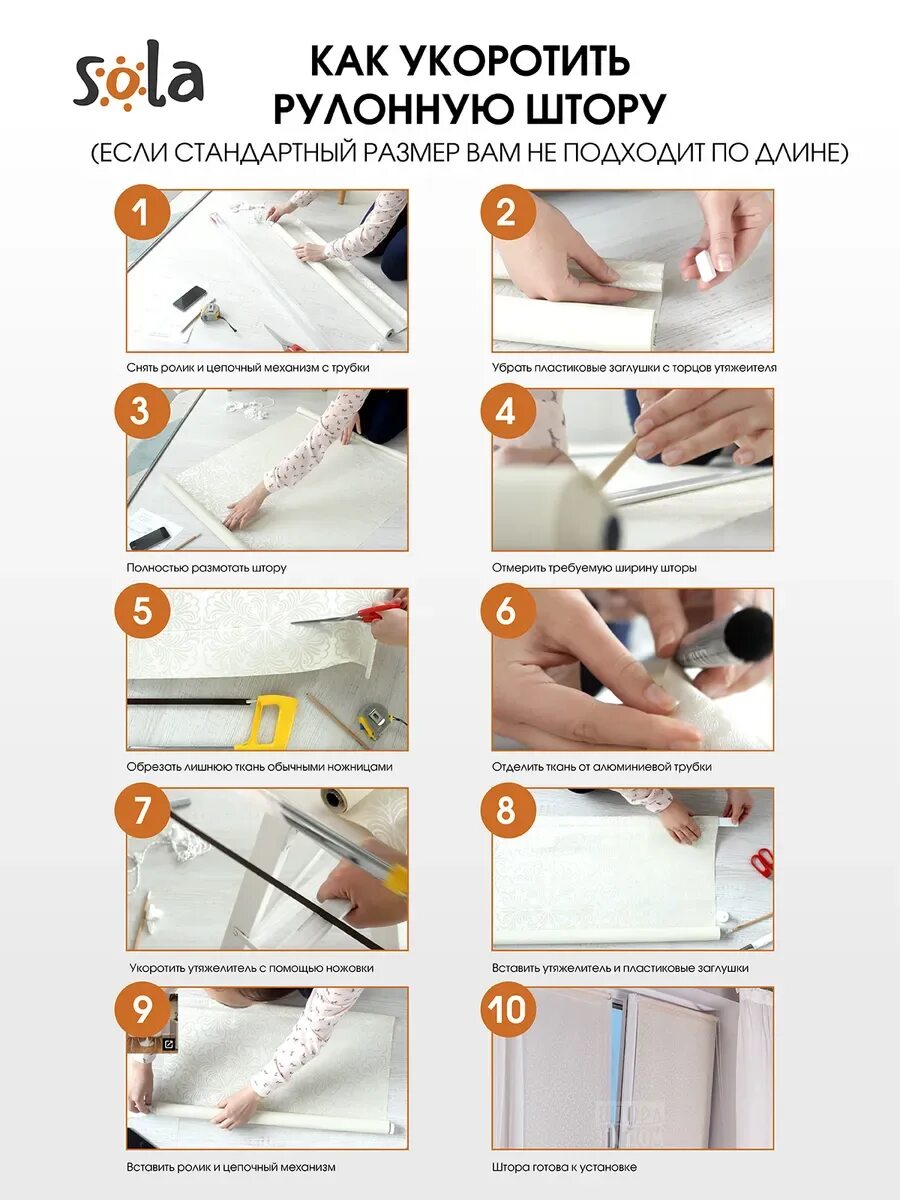 sola

КАК УКОРОТИТЬ РУЛОННУЮ ШТОРУ
(ЕСЛИ СТАНДАРТНЫЙ РАЗМЕР ВАМ НЕ ПОДХОДИТ ПО ДЛИНЕ)

1
Снять ролик и цепочный механизм с трубки

2
Убрать пластиковые заглушки с торцов утяжелителя

3
Полностью размотать штору

4
Отмерить требуемую ширину шторы

5
Обрезать лишнюю ткань обычными ножницами

6
Отделить ткань от алюминиевой трубки

7
Укоротить утяжелитель с помощью ножовки

8
Вставить утяжелитель и пластиковые заглушки

9
Вставить ролик и цепочный механизм

10
Штора готова к установке