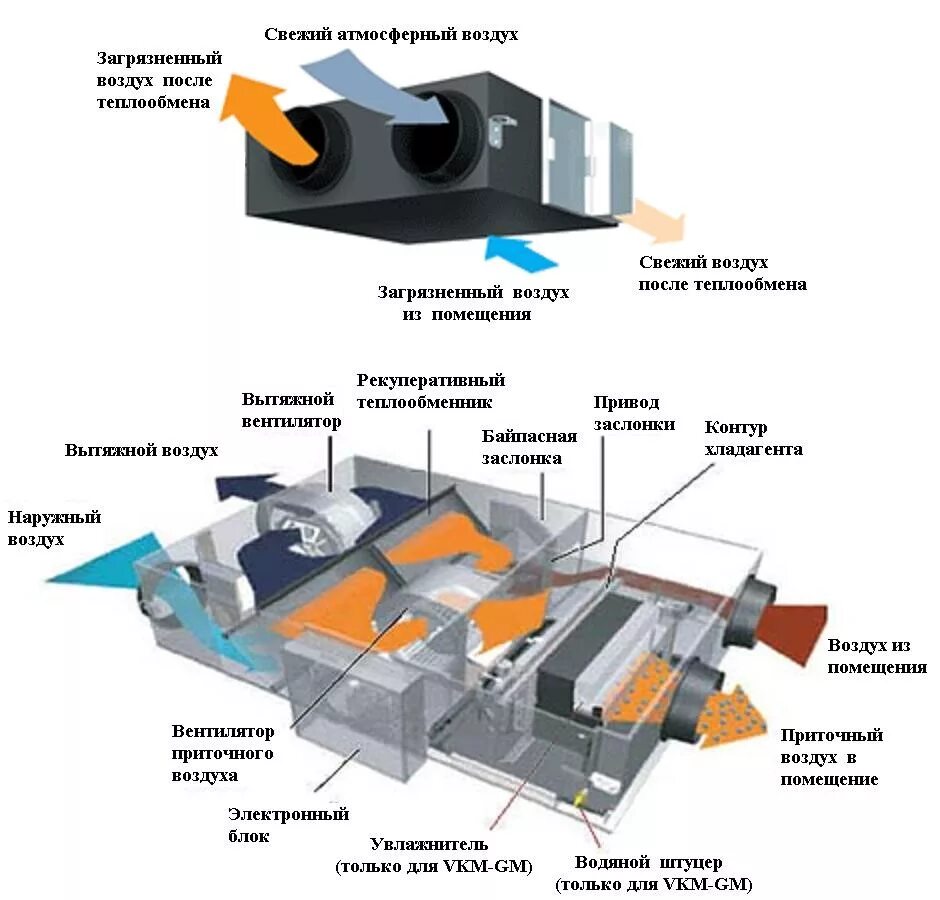 Свежий атмосферный воздух

Загрязненный воздух после теплообмена

Свежий воздух после теплообмена

Загрязненный воздух из помещения

Рекуперативный теплообменник

Вытяжной вентилятор

Привод заслонки

Байпасная заслонка

Контур хладагента

Вытяжной воздух

Наружный воздух

Воздух из помещения

Приточный воздух в помещение

Вентилятор приточного воздуха

Электронный блок

Увлажнитель (только для VKM-GM)

Водяной штуцер (только для VKM-GM)