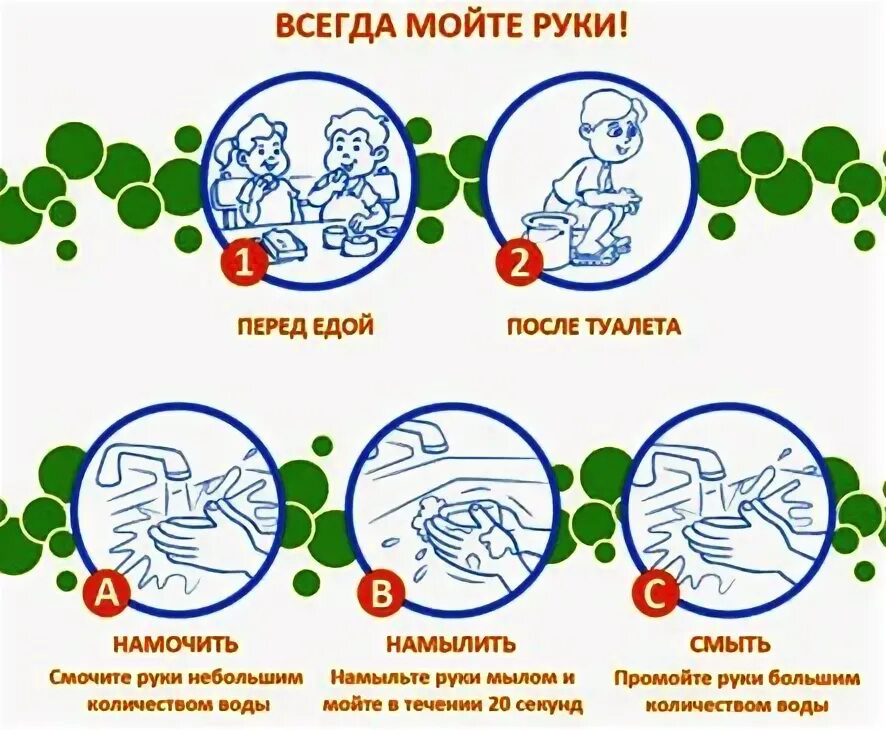 ВСЕГДА МОЙТЕ РУКИ!

1

ПЕРЕД ЕДОЙ

2

ПОСЛЕ ТУАЛЕТА

A

НАМОЧИТЬ

Смочите руки небольшим количеством воды

B

НАМЫЛИТЬ

Намыльте руки мылом и мойте в течении 20 секунд

C

СМЫТЬ

Промойте руки большим количеством воды