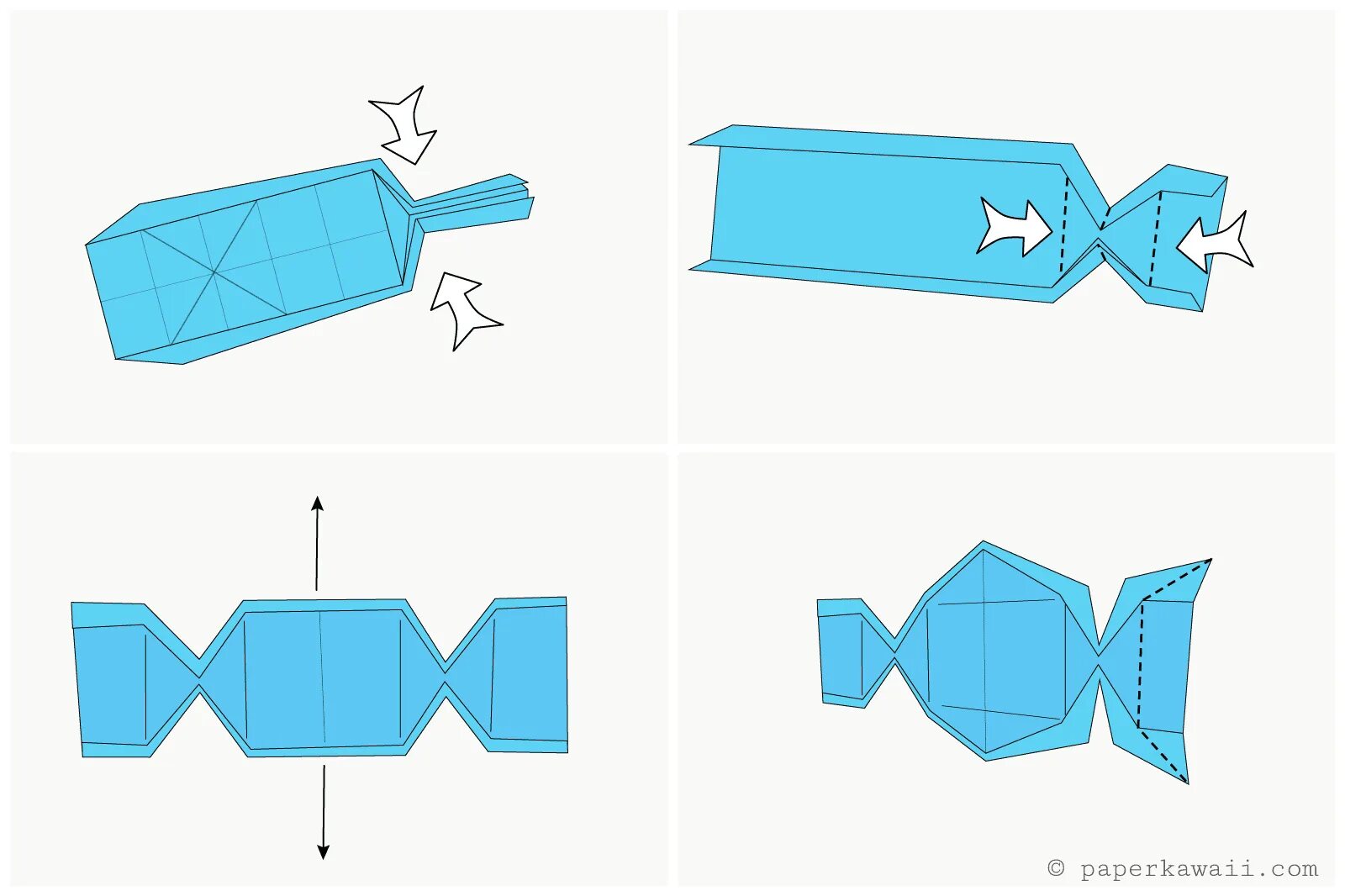 © paperkawaii.com